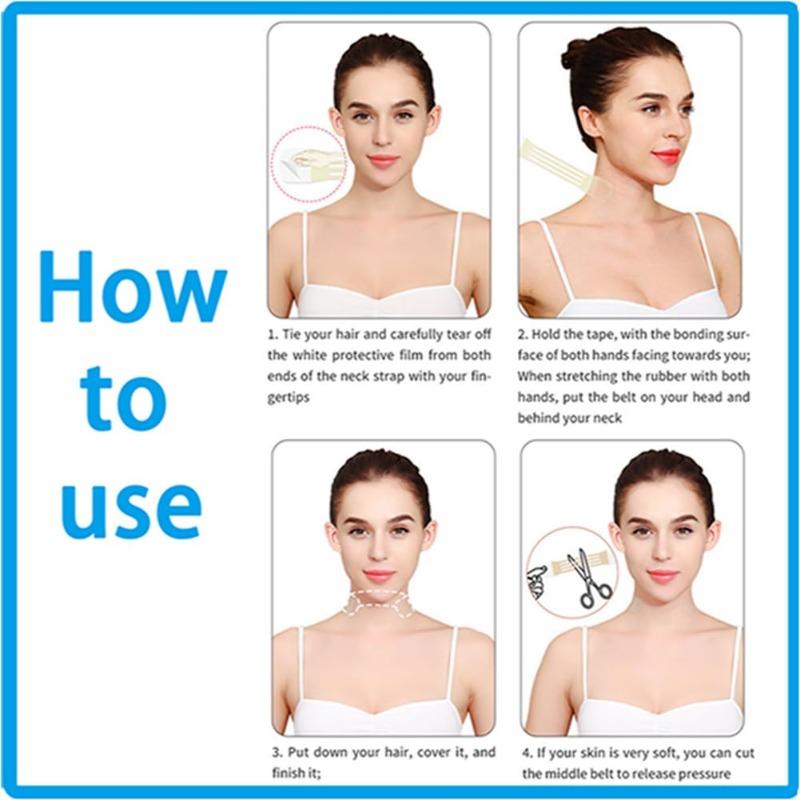 How to use

1. Tie your hair and carefully tear off the white protective film from both ends of the neck strap with your fingertips

2. Hold the tape, with the bonding surface of both hands facing towards you; When stretching the rubber with both hands, put the belt on your head and behind your neck

3. Put down your hair, cover it, and finish it;

4. If your skin is very soft, you can cut the middle belt to release pressure