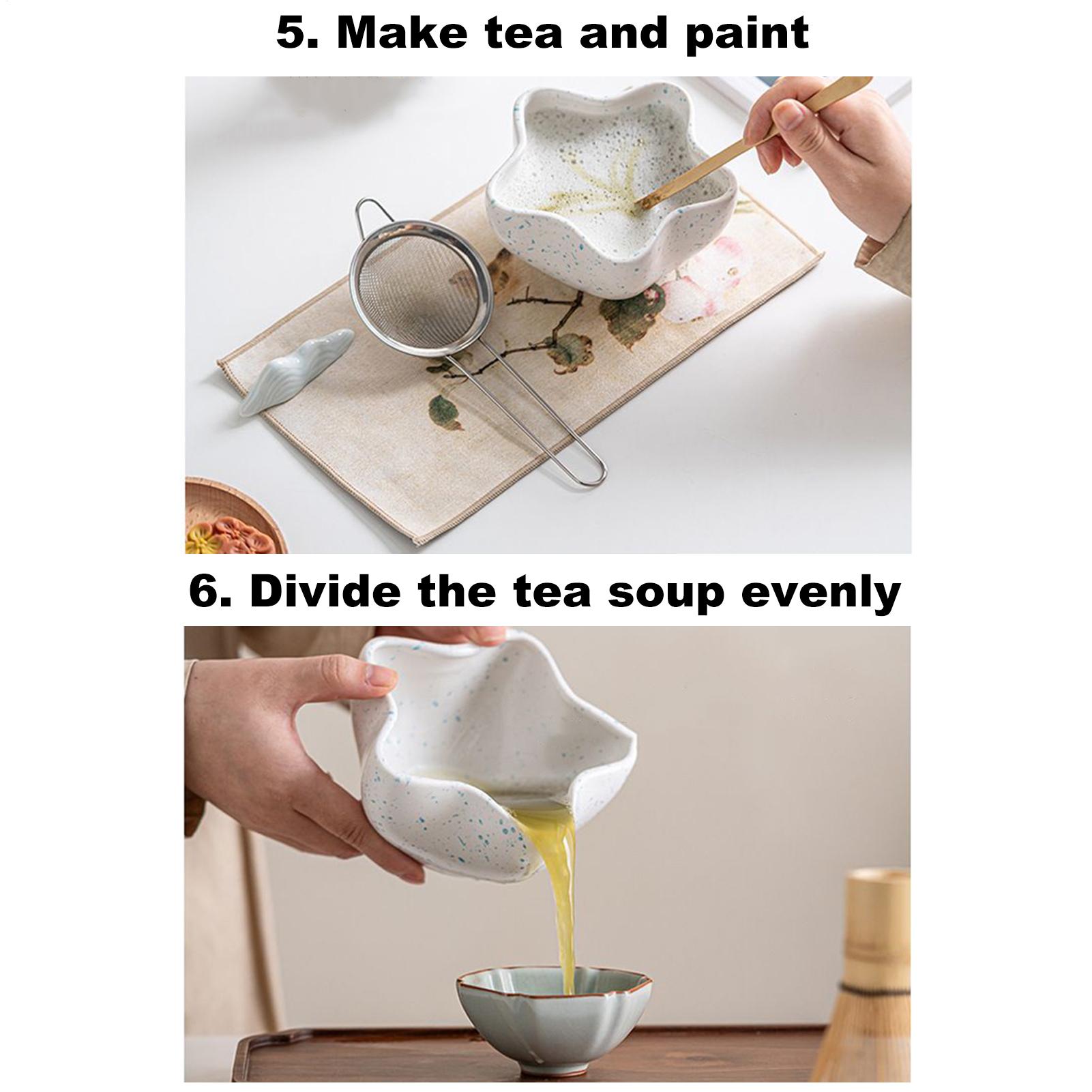 5. Make tea and paint

6. Divide the tea soup evenly