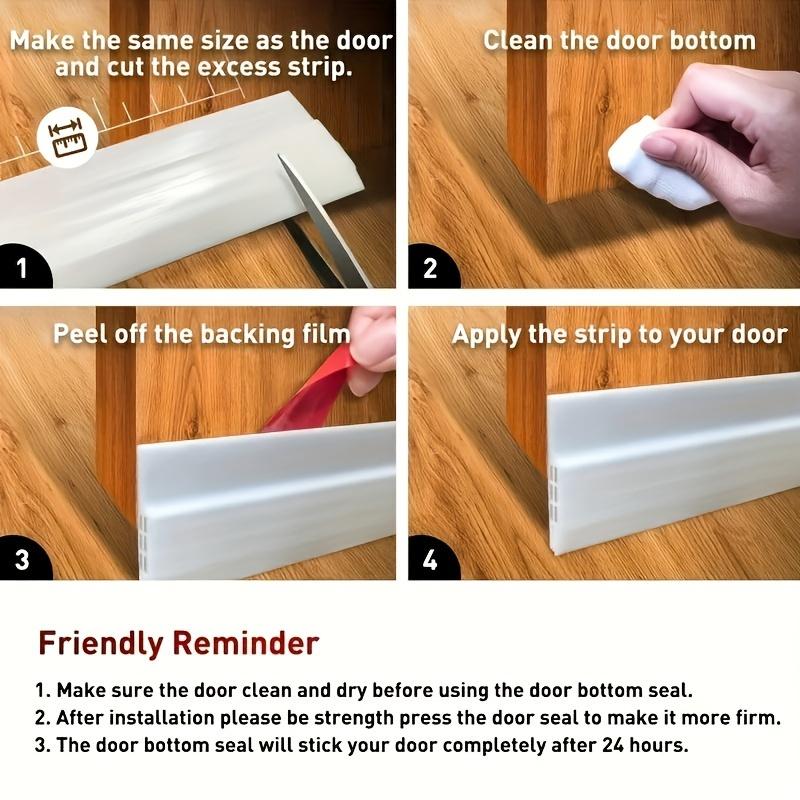 Make the same size as the door and cut the excess strip.

1

Clean the door bottom

2

Peel off the backing film

3

Apply the strip to your door

4

Friendly Reminder

1. Make sure the door clean and dry before using the door bottom seal.
2. After installation please be strength press the door seal to make it more firm.
3. The door bottom seal will stick your door completely after 24 hours.