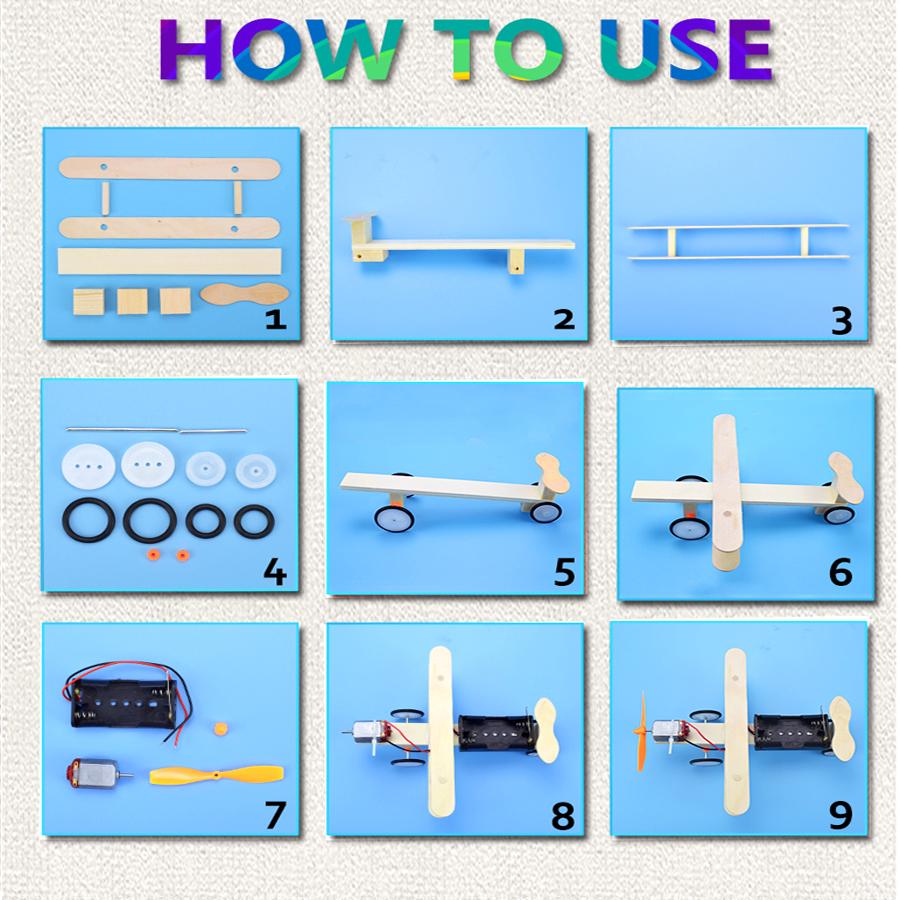 HOW TO USE

1

2

3

4

5

6

7

8

9