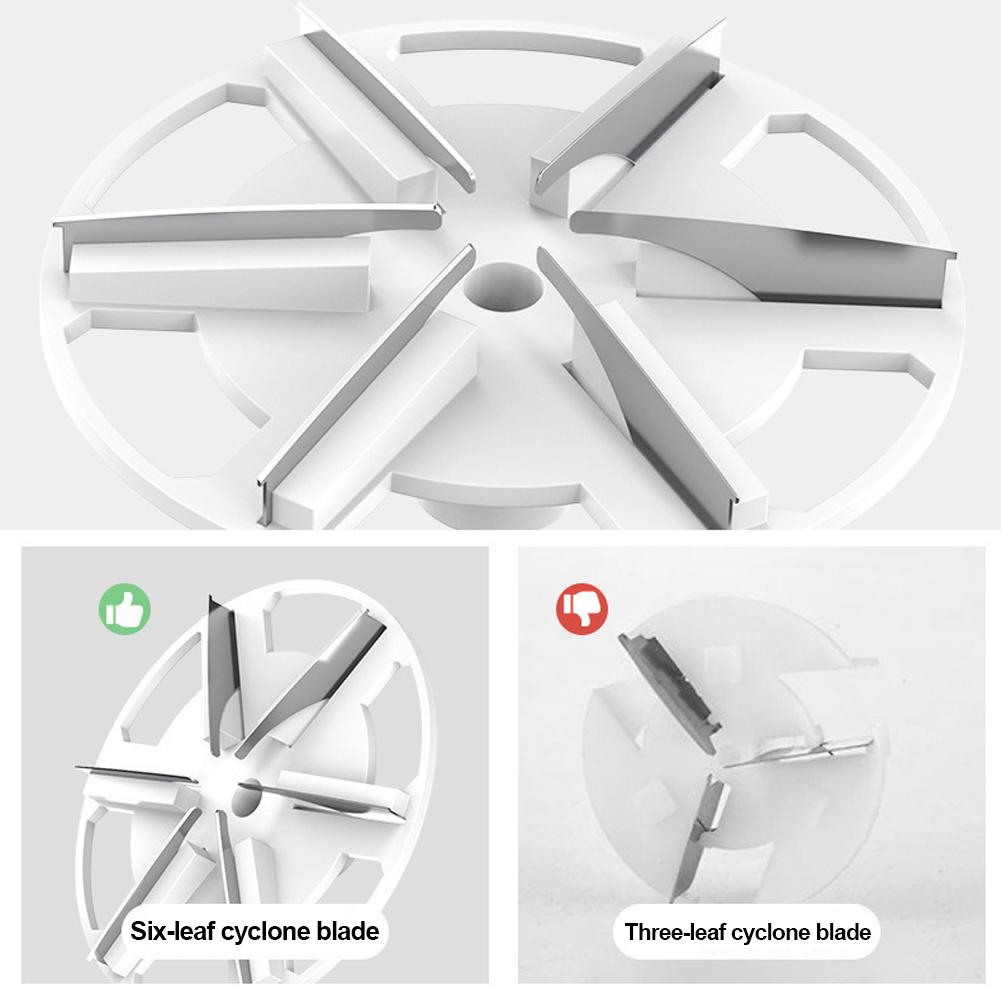 Six-leaf cyclone blade

Three-leaf cyclone blade