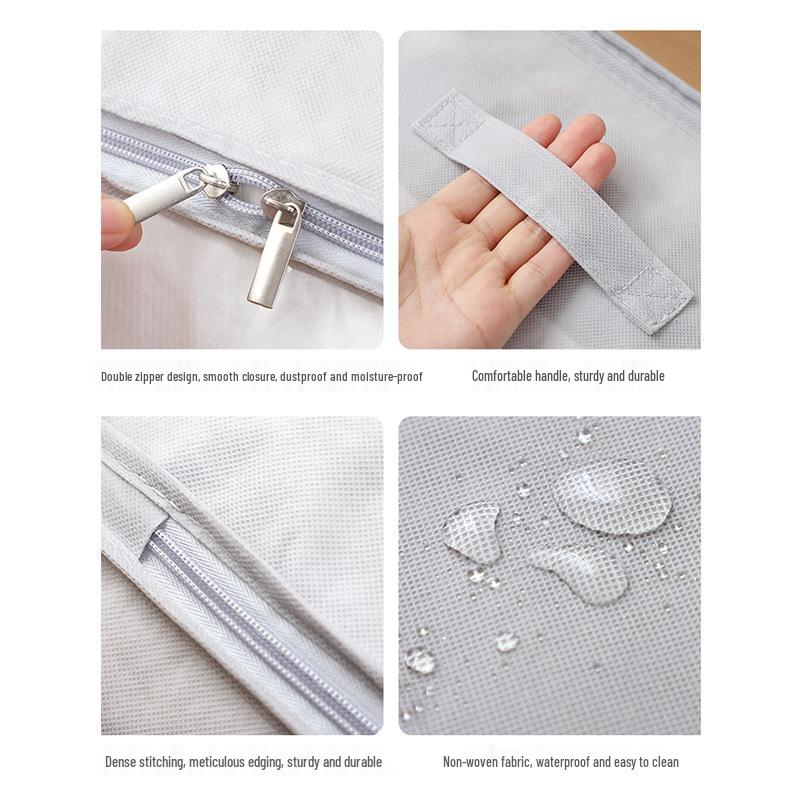 Double zipper design, smooth closure, dustproof and moisture-proof

Comfortable handle, sturdy and durable

Dense stitching, meticulous edging, sturdy and durable

Non-woven fabric, waterproof and easy to clean