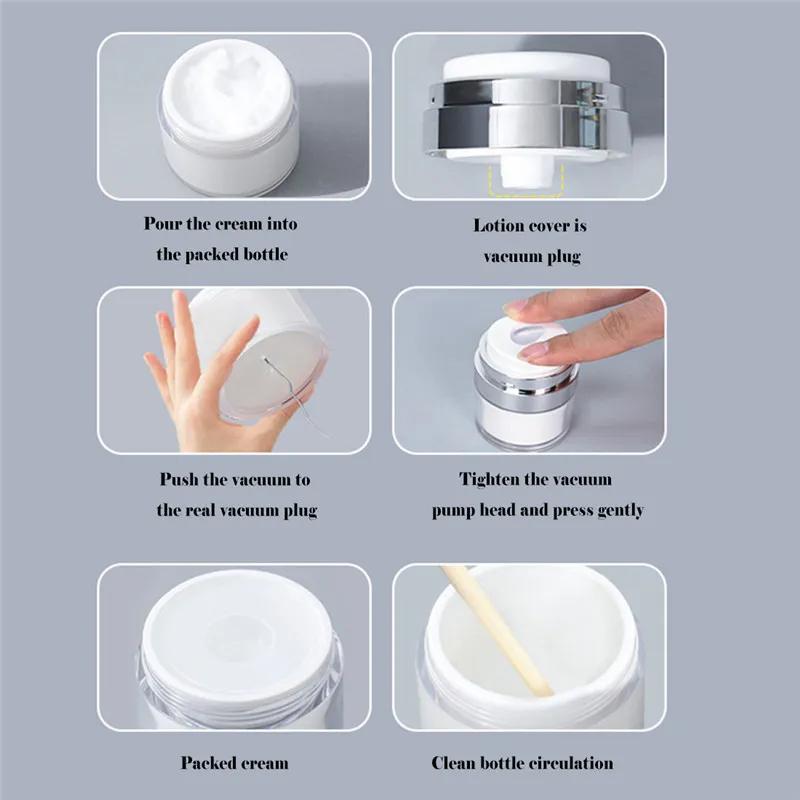 Pour the cream into the packed bottle

Lotion cover is vacuum plug

Push the vacuum to the real vacuum plug

Tighten the vacuum pump head and press gently

Packed cream

Clean bottle circulation