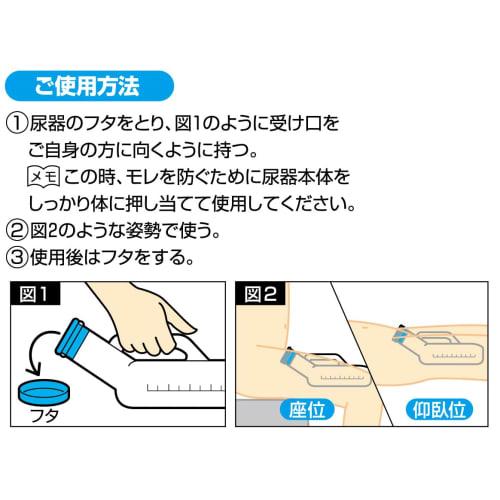 ご使用方法

①尿器のフタをとり、図1のように受け口をご自身の方に向くように持つ。
メモ この時、モレを防ぐために尿器本体をしっかり体に押し当てて使用してください。
②図2のような姿勢で使う。
③使用後はフタをする。

図1

フタ

図2

座位

仰臥位