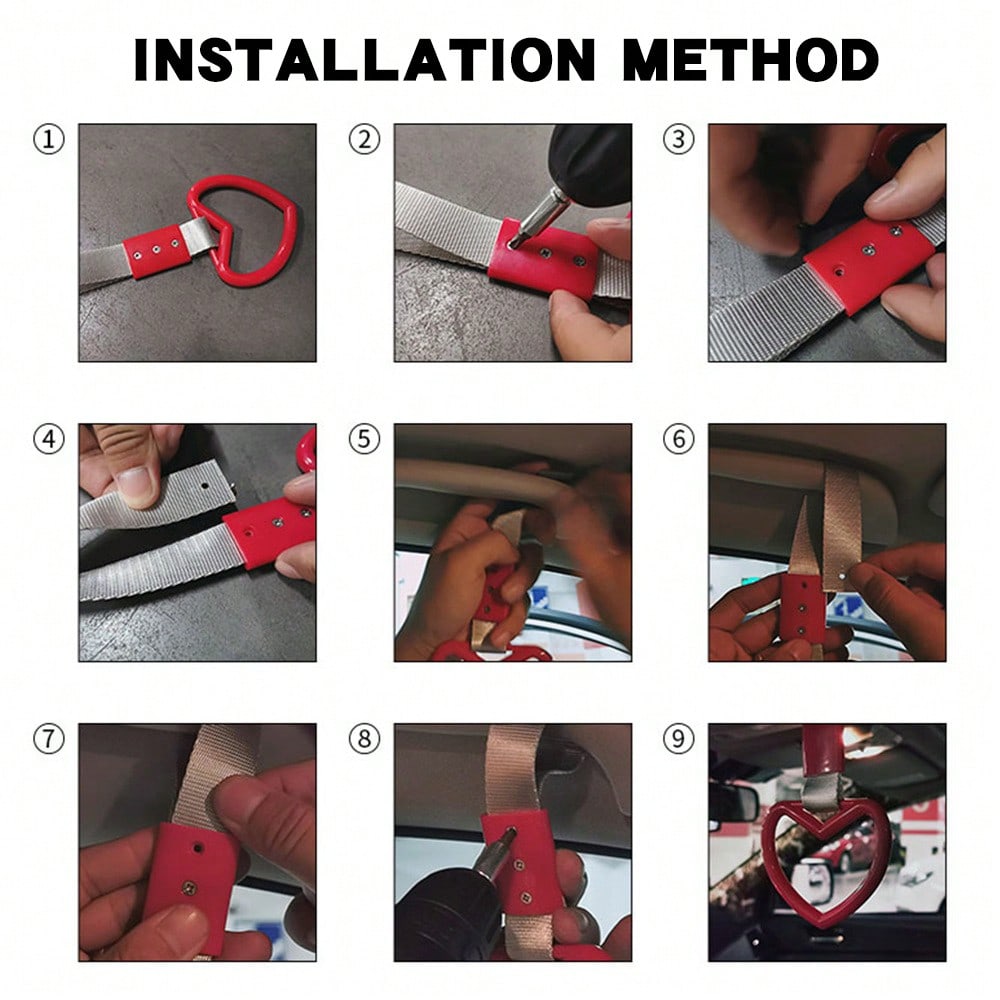 INSTALLATION METHOD

①

②

③

④

⑤

⑥

⑦

⑧

⑨