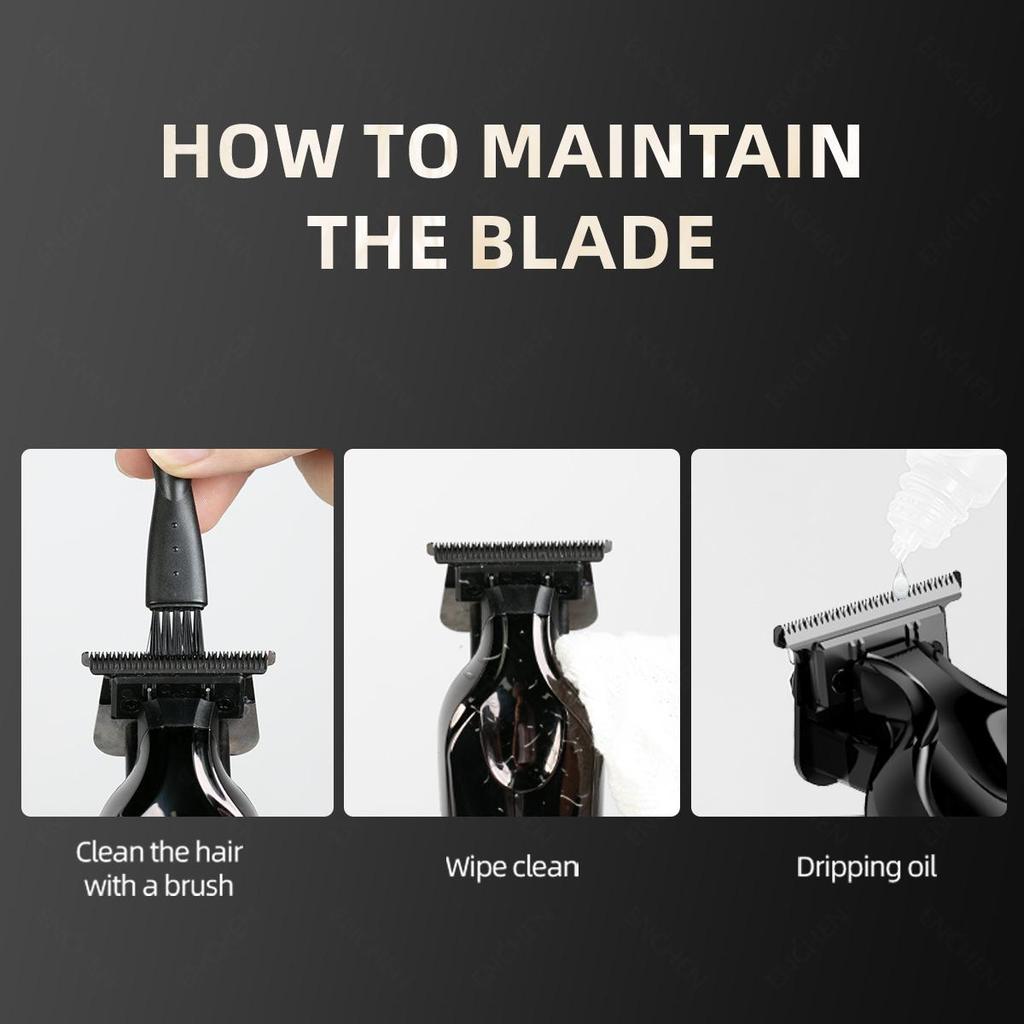 HOW TO MAINTAIN THE BLADE

Clean the hair with a brush

Wipe clean

Dripping oil