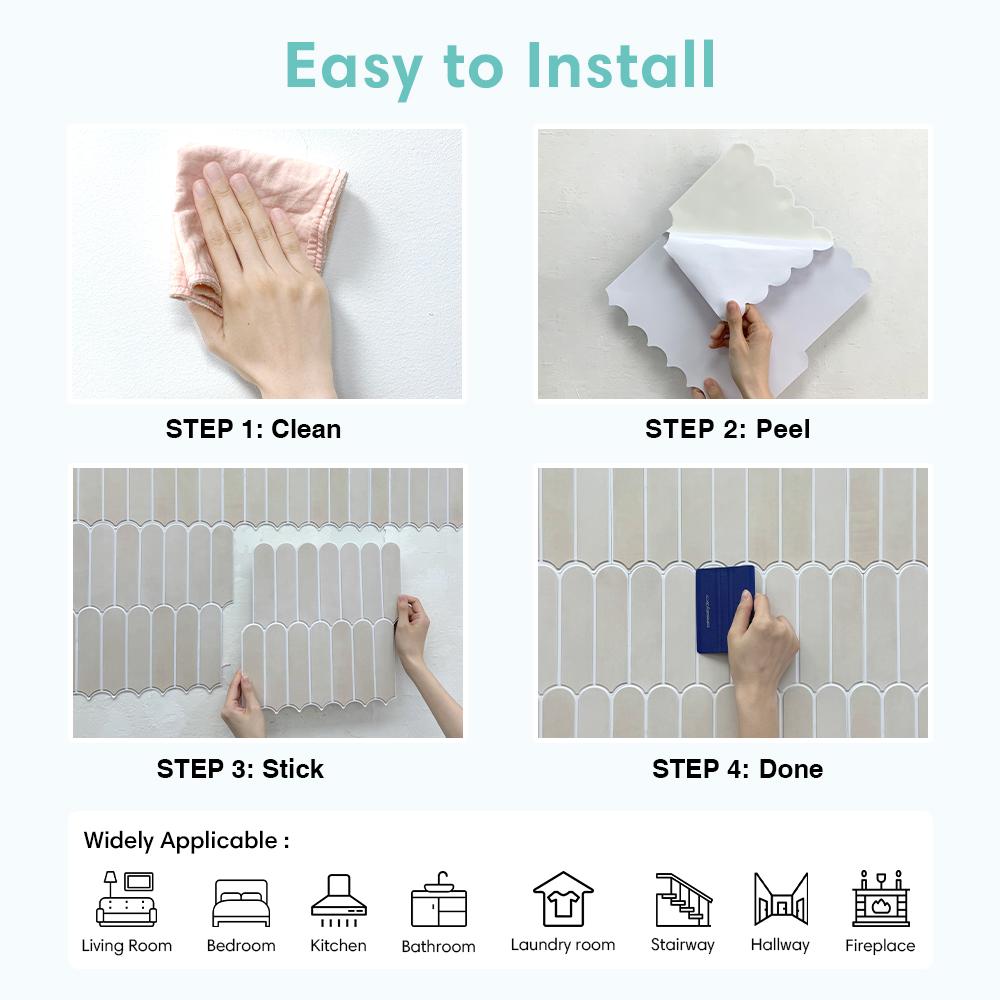 Easy to Install

STEP 1: Clean

STEP 2: Peel

STEP 3: Stick

STEP 4: Done

Widely Applicable :

Living Room Bedroom Kitchen Bathroom Laundry room Stairway Hallway Fireplace