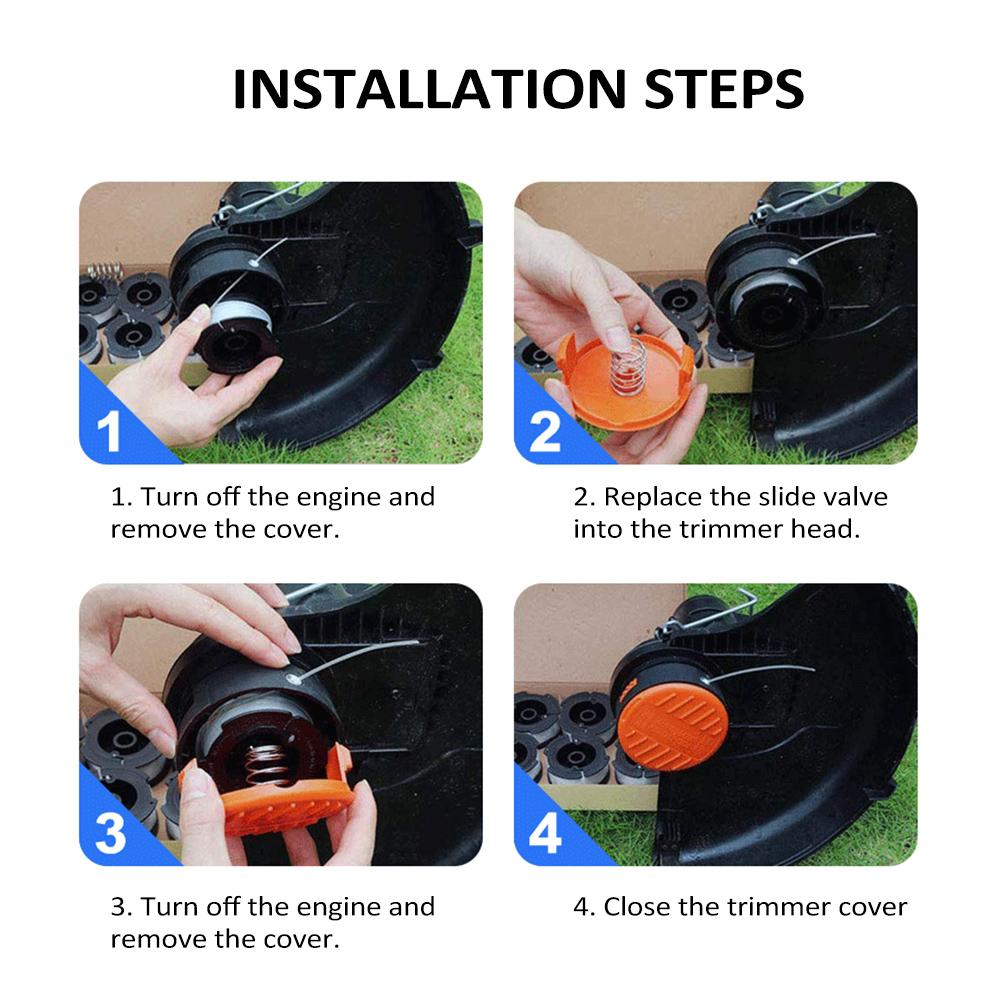 INSTALLATION STEPS

1

1. Turn off the engine and remove the cover.

2

2. Replace the slide valve into the trimmer head.

3

3. Turn off the engine and remove the cover.

4

4. Close the trimmer cover