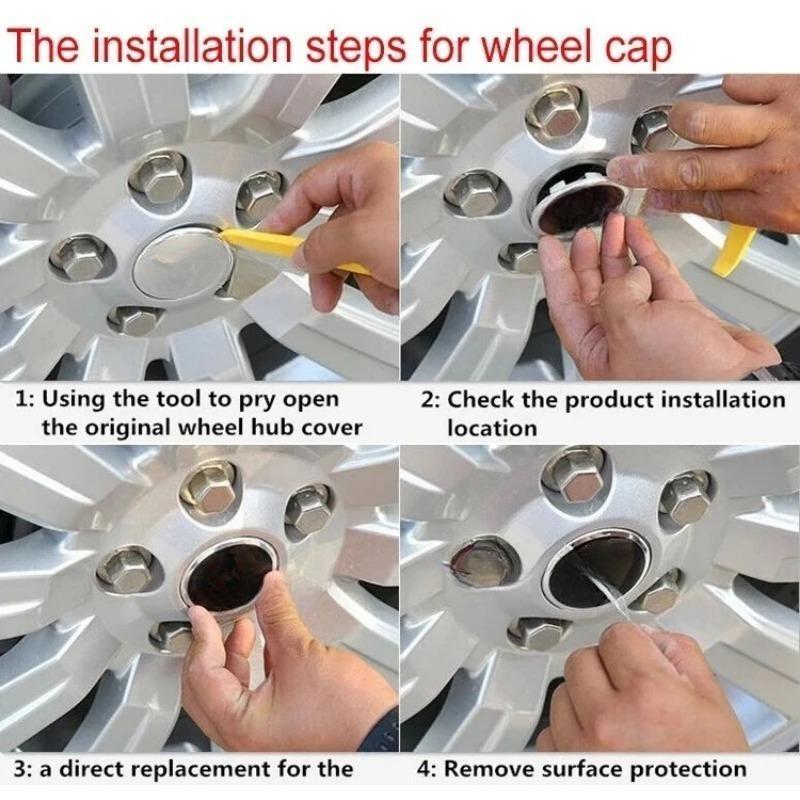 The installation steps for wheel cap

1: Using the tool to pry open the original wheel hub cover

2: Check the product installation location

3: a direct replacement for the

4: Remove surface protection