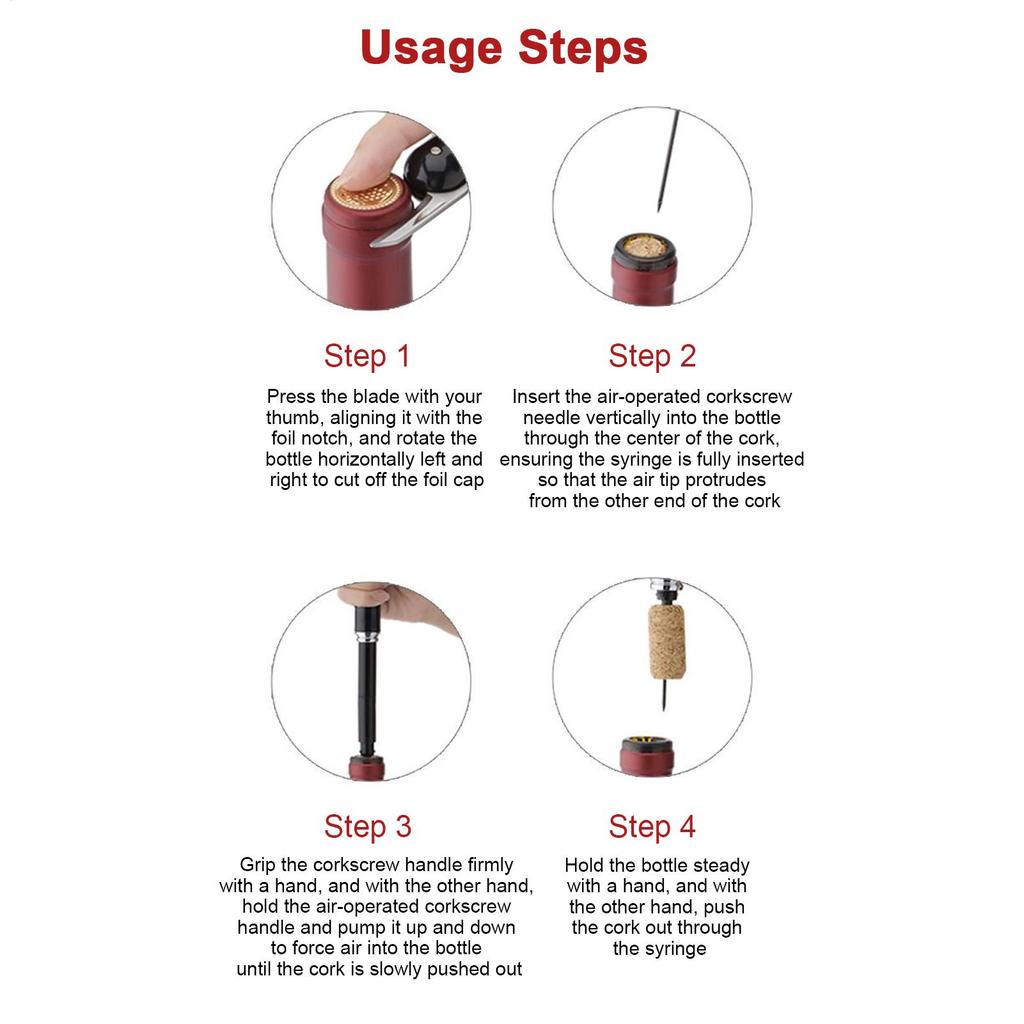 Usage Steps

Step 1

Press the blade with your thumb, aligning it with the foil notch, and rotate the bottle horizontally left and right to cut off the foil cap

Step 2

Insert the air-operated corkscrew needle vertically into the bottle through the center of the cork, ensuring the syringe is fully inserted so that the air tip protrudes from the other end of the cork

Step 3

Grip the corkscrew handle firmly with a hand, and with the other hand, hold the air-operated corkscrew handle and pump it up and down to force air into the bottle until the cork is slowly pushed out

Step 4

Hold the bottle steady with a hand, and with the other hand, push the cork out through the syringe