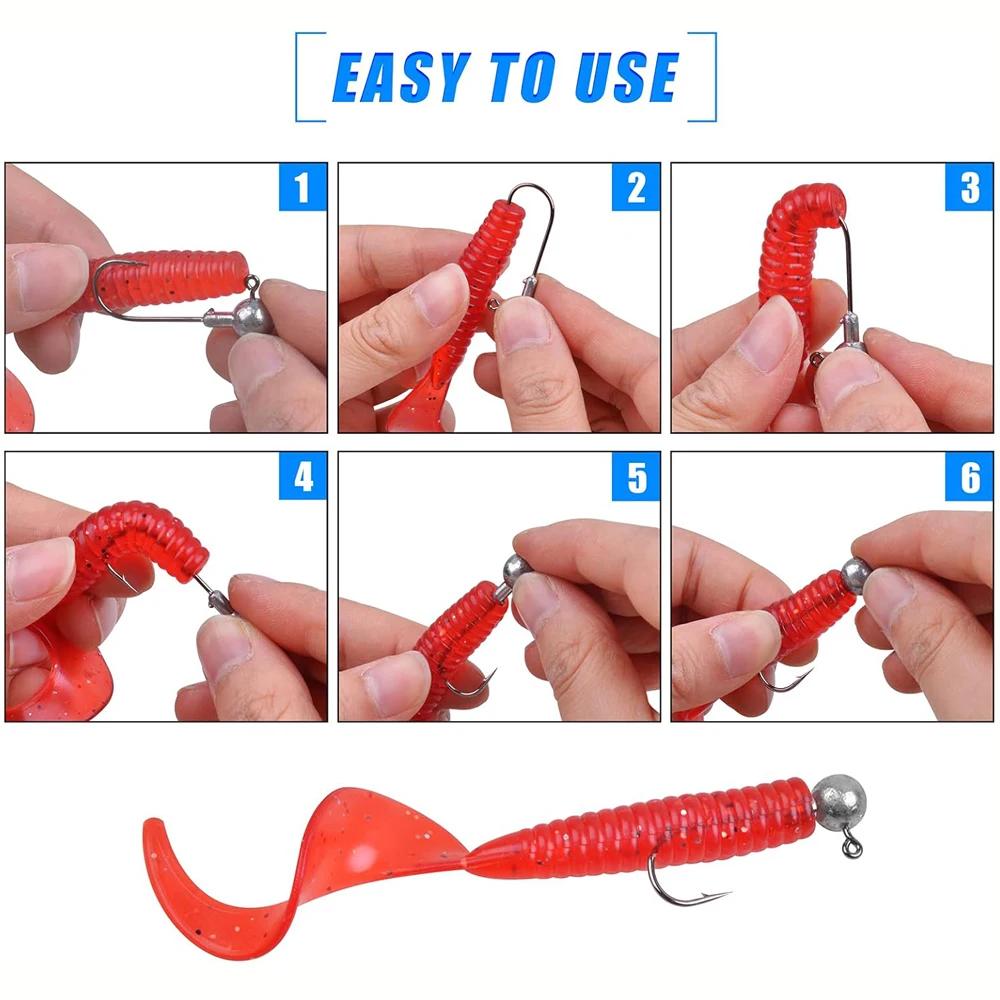 EASY TO USE

1

2

3

4

5

6