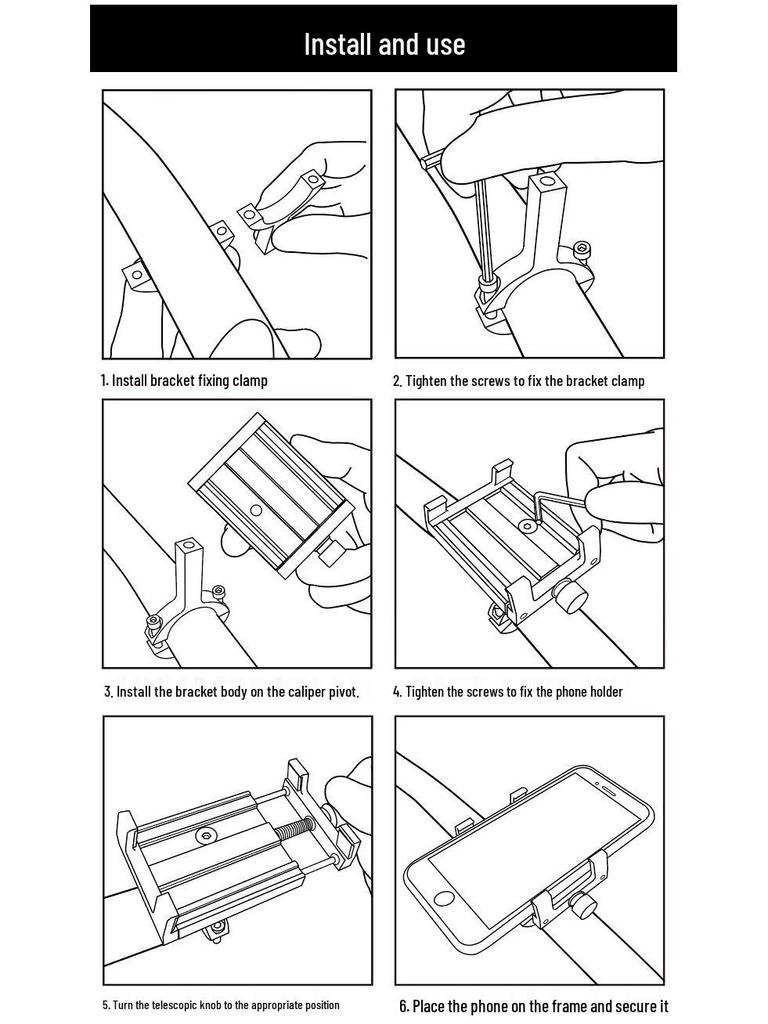 Install and use

1. Install bracket fixing clamp

2. Tighten the screws to fix the bracket clamp

3. Install the bracket body on the caliper pivot.

4. Tighten the screws to fix the phone holder

5. Turn the telescopic knob to the appropriate position

6. Place the phone on the frame and secure it