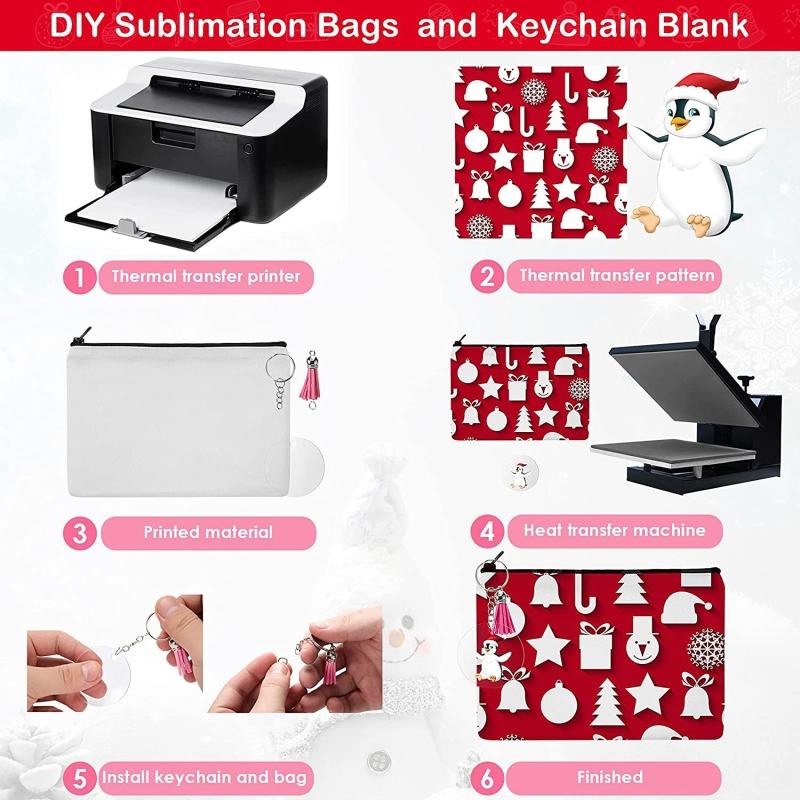 DIY Sublimation Bags and Keychain Blank

1 Thermal transfer printer

2 Thermal transfer pattern

3 Printed material

4 Heat transfer machine

5 Install keychain and bag

6 Finished