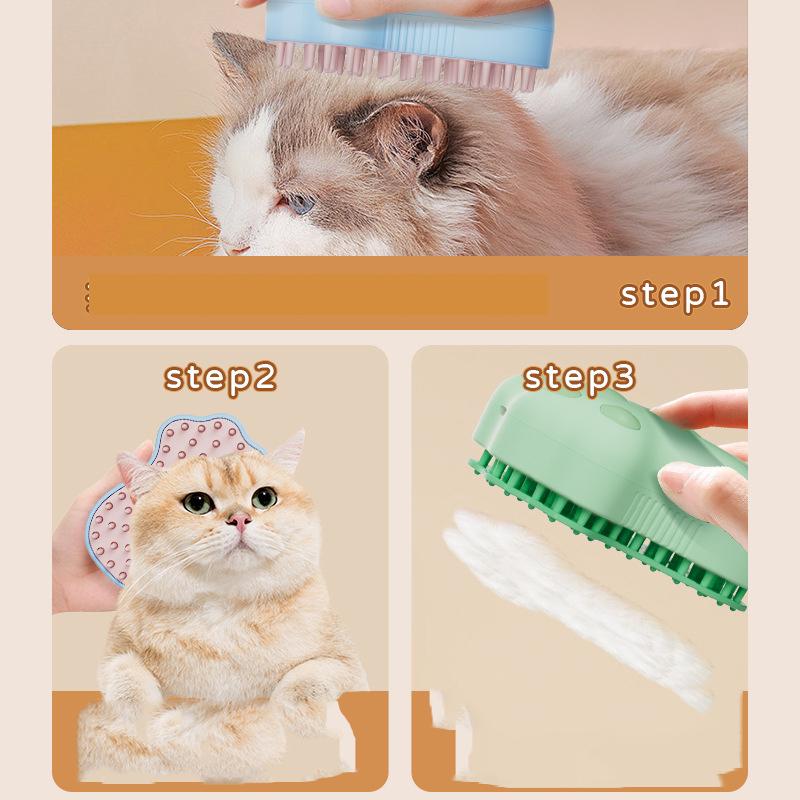 step1

step2

step3