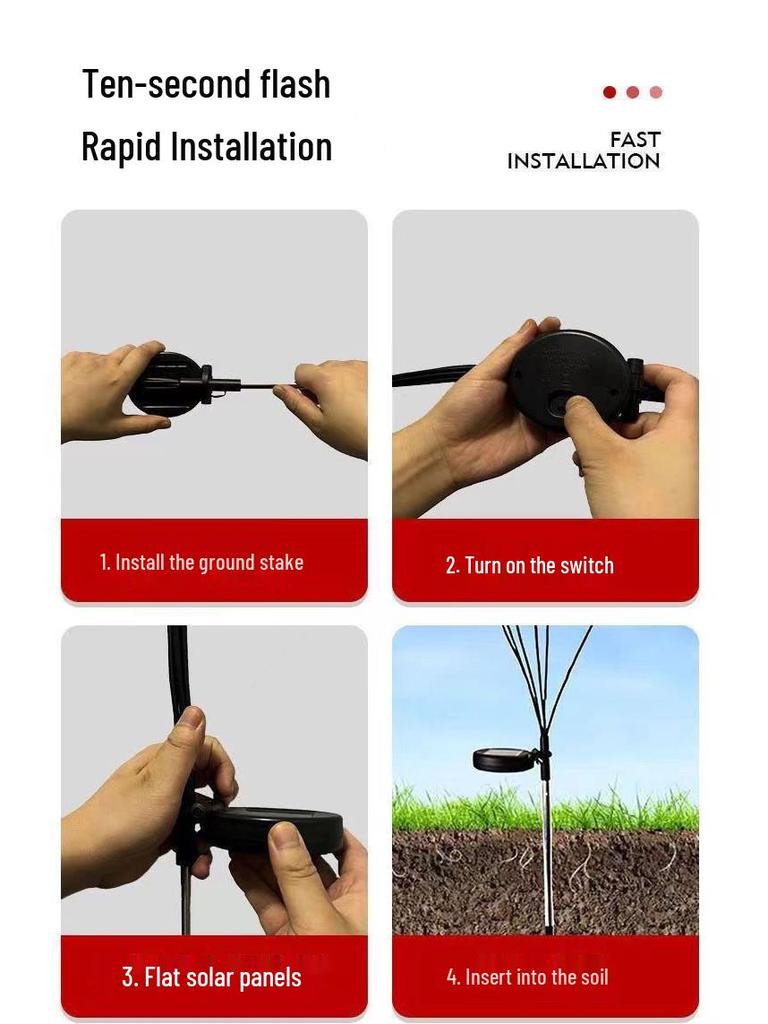 Ten-second flash
Rapid Installation

FAST
INSTALLATION

1. Install the ground stake

2. Turn on the switch

3. Flat solar panels

4. Insert into the soil