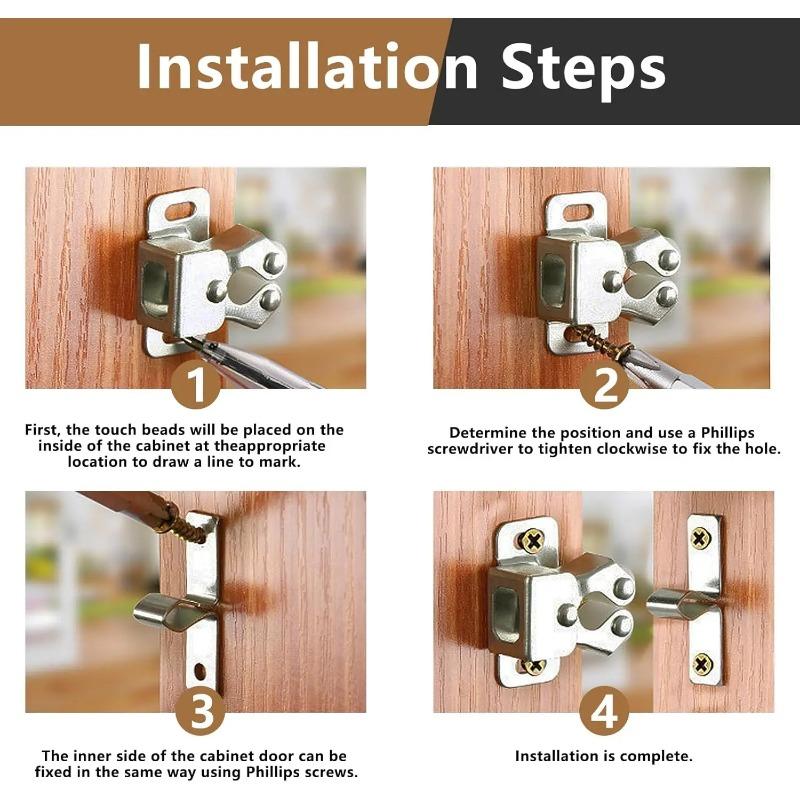 Installation Steps

1

First, the touch beads will be placed on the inside of the cabinet at theappropriate location to draw a line to mark.

2

Determine the position and use a Phillips screwdriver to tighten clockwise to fix the hole.

3

The inner side of the cabinet door can be fixed in the same way using Phillips screws.

4

Installation is complete.