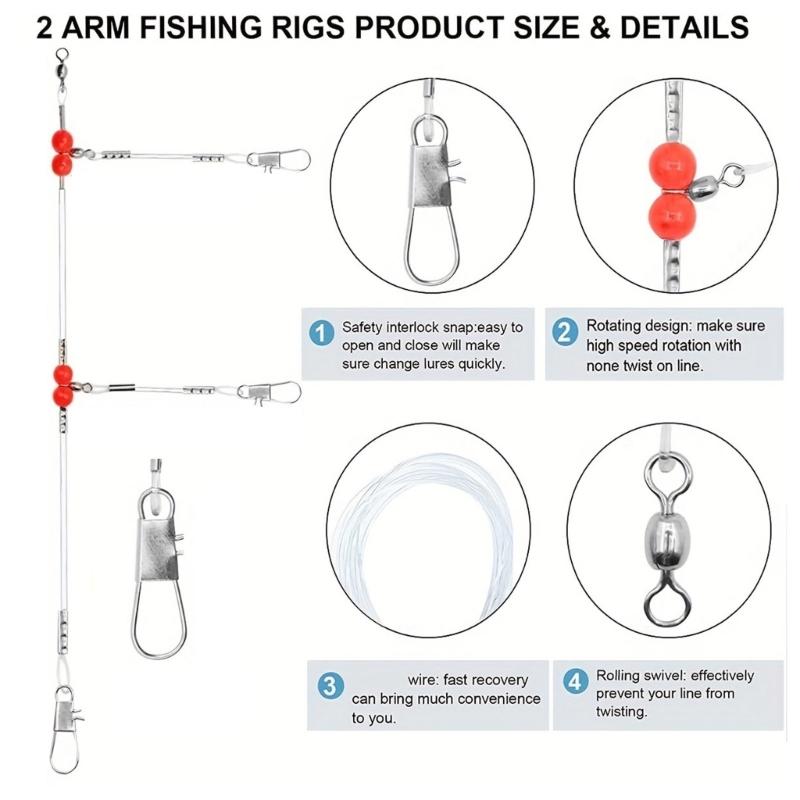 2 ARM FISHING RIGS PRODUCT SIZE & DETAILS

1 Safety interlock snap:easy to open and close will make sure change lures quickly.

2 Rotating design: make sure high speed rotation with none twist on line.

3 wire: fast recovery can bring much convenience to you.

4 Rolling swivel: effectively prevent your line from twisting.