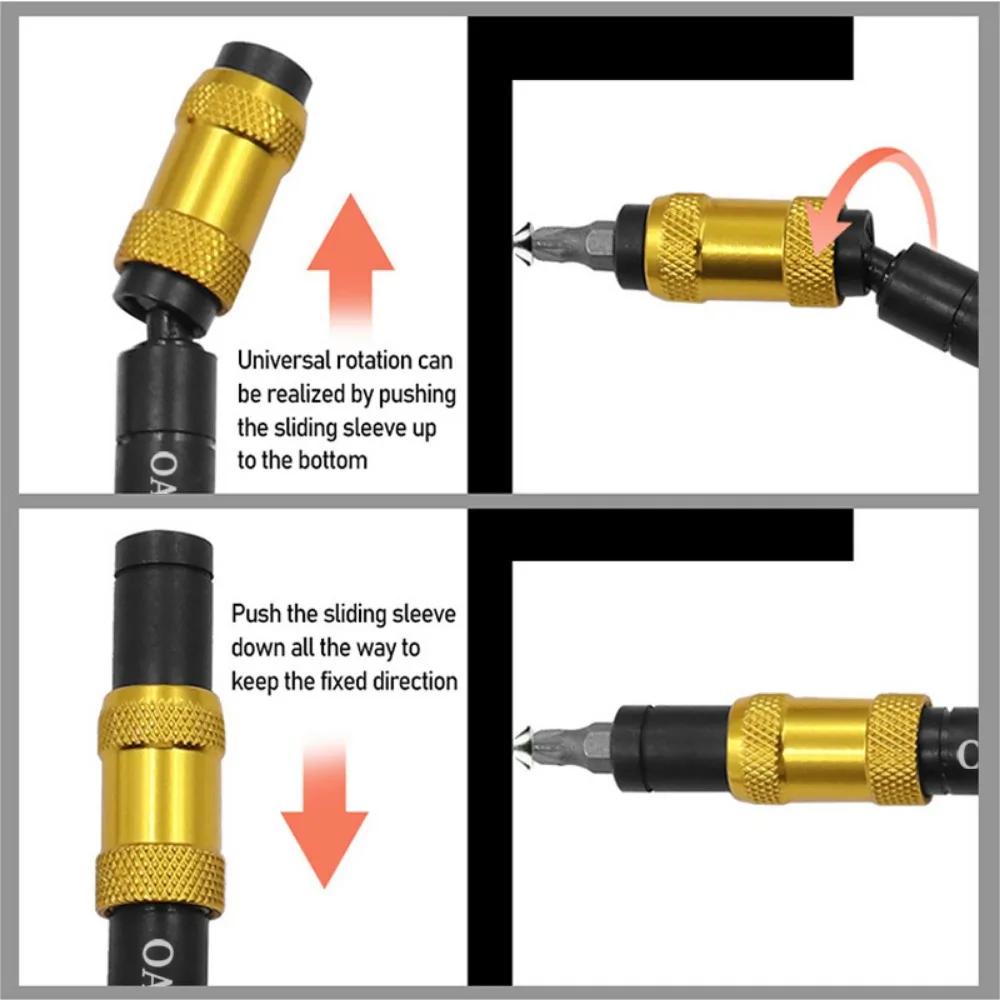 Universal rotation can be realized by pushing the sliding sleeve up to the bottom

OA

Push the sliding sleeve down all the way to keep the fixed direction

OA

O