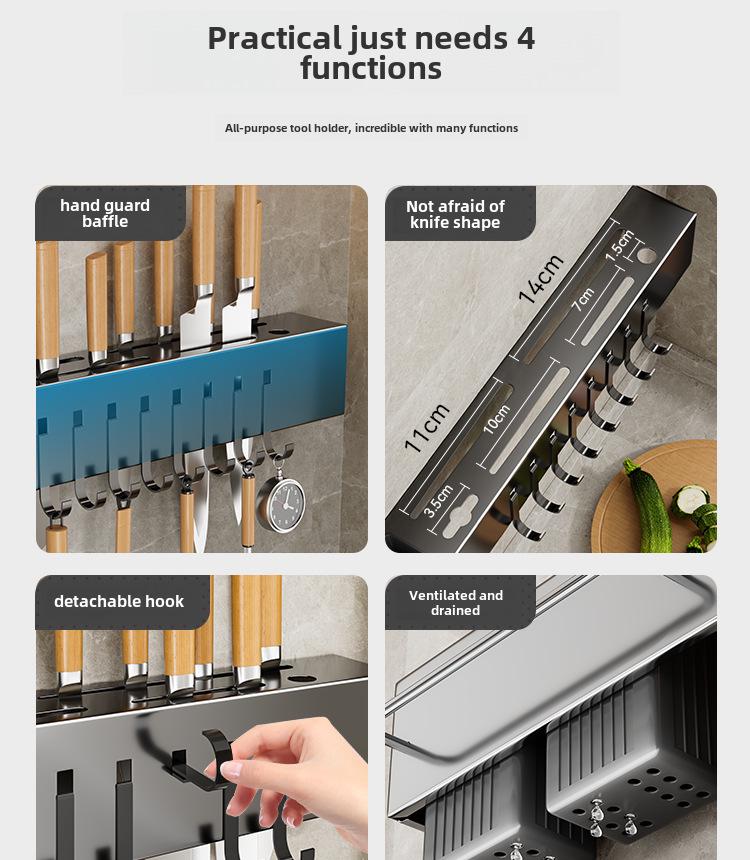 Practical just needs 4 functions

All-purpose tool holder, incredible with many functions

hand guard baffle

Not afraid of knife shape

14cm

1.5cm

7cm

11cm

10cm

3.5cm

detachable hook

Ventilated and drained