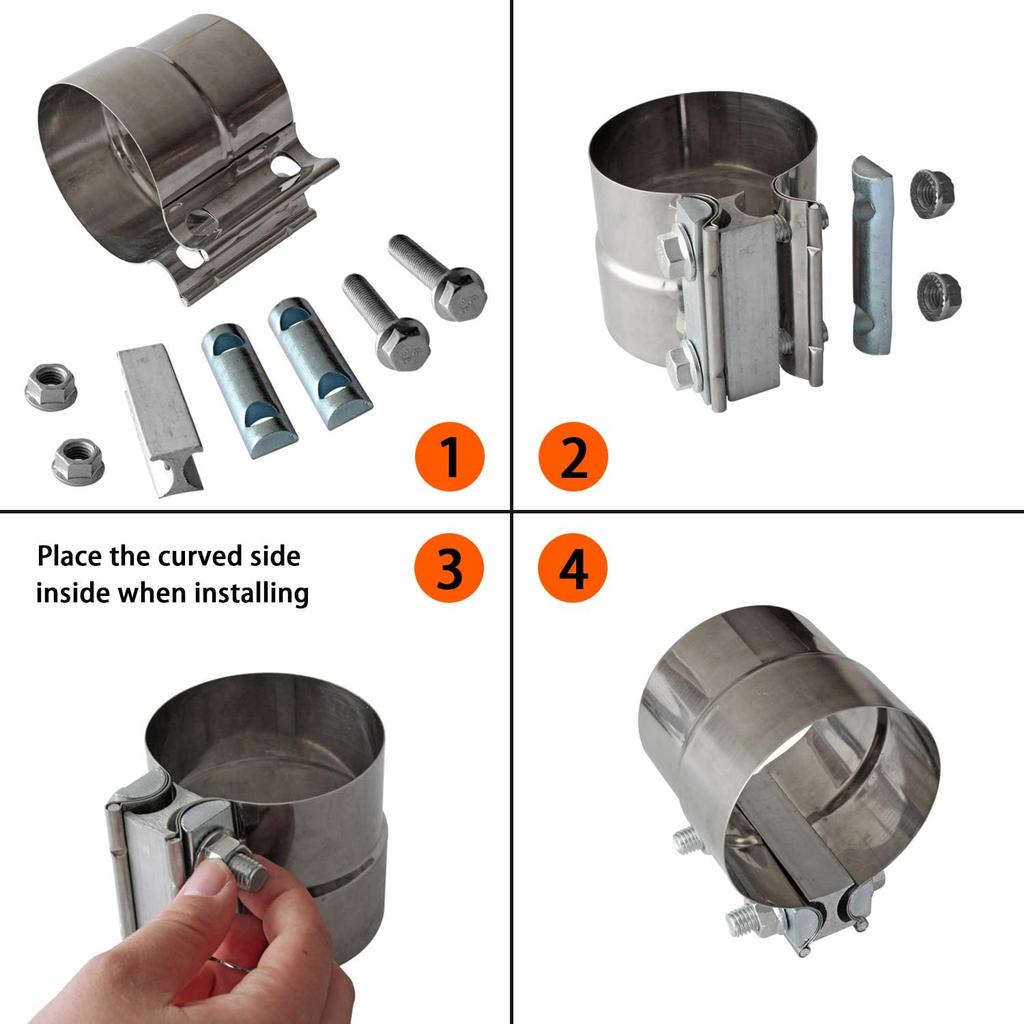 1

2

Place the curved side inside when installing

3

4