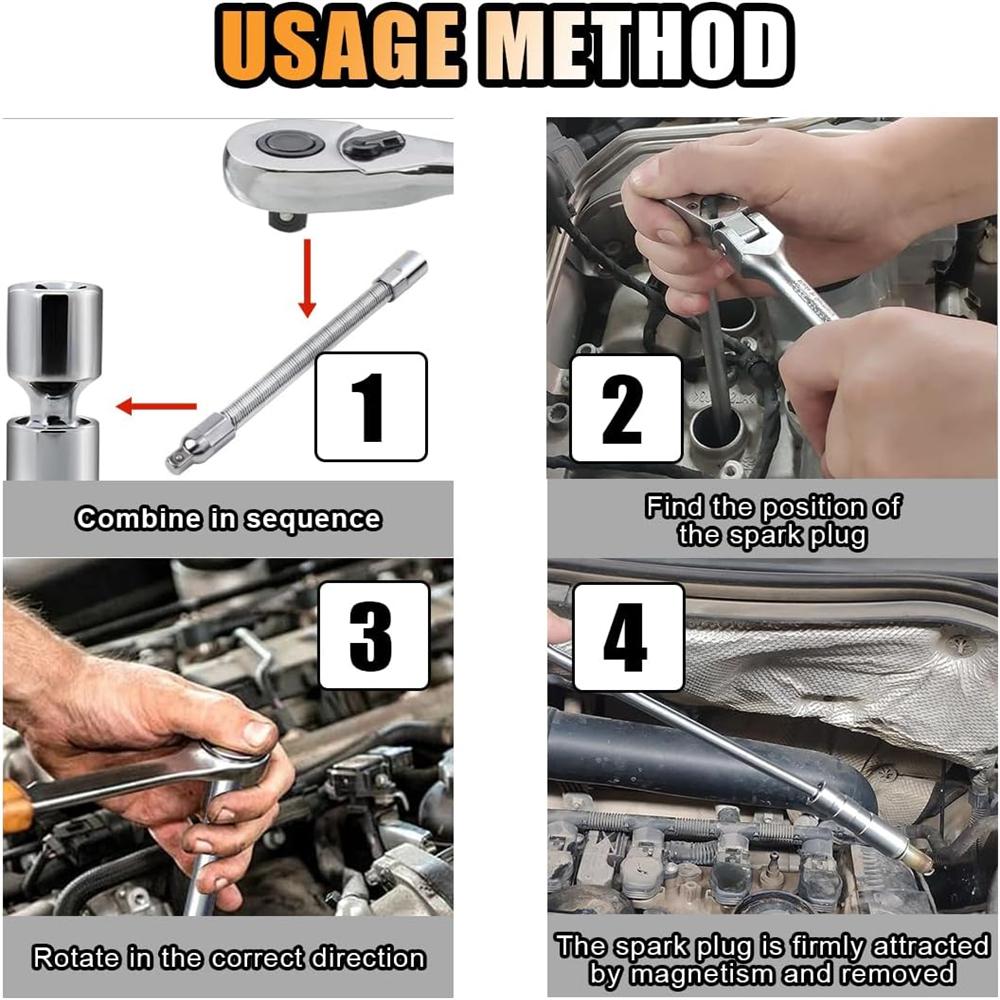 USAGE METHOD

1

Combine in sequence

2

Find the position of the spark plug

3

Rotate in the correct direction

4

The spark plug is firmly attracted by magnetism and removed