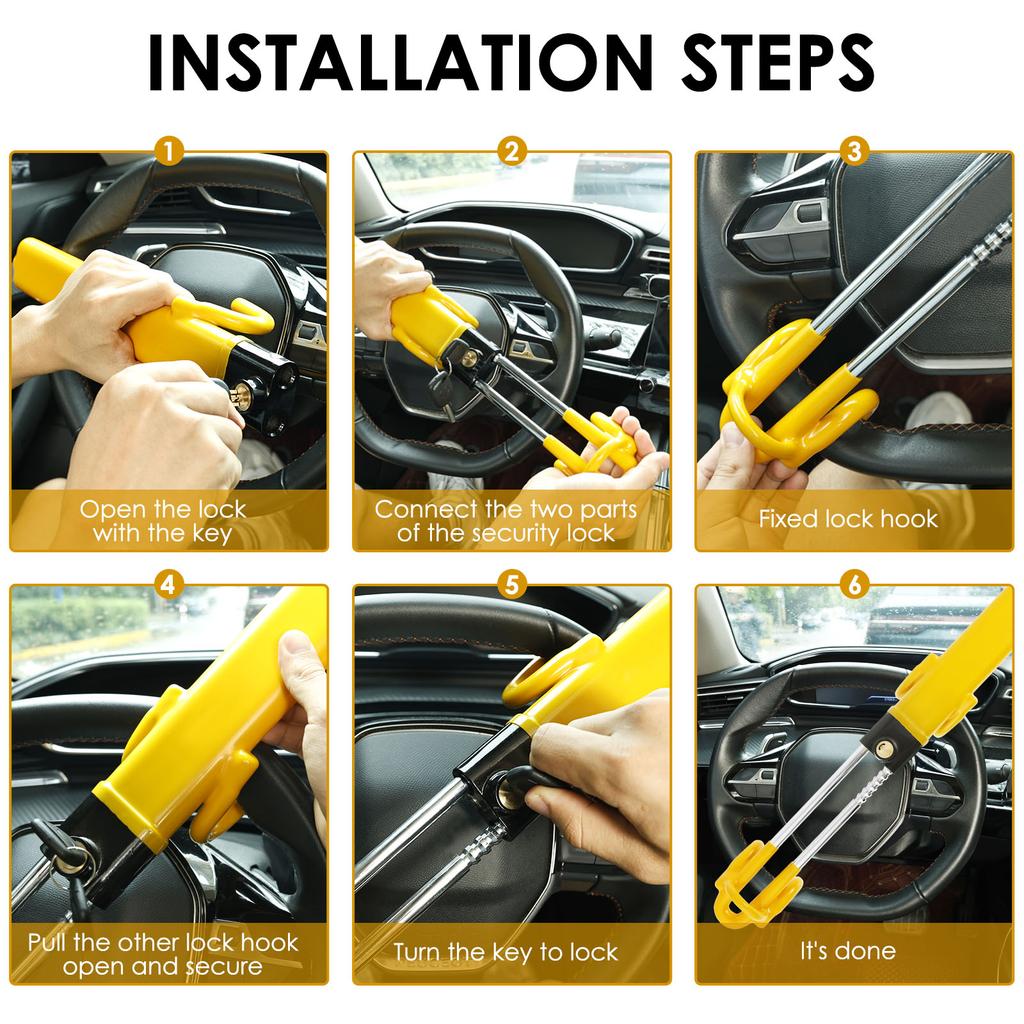 INSTALLATION STEPS

1
Open the lock with the key

2
Connect the two parts of the security lock

3
Fixed lock hook

4
Pull the other lock hook open and secure

5
Turn the key to lock

6
It's done