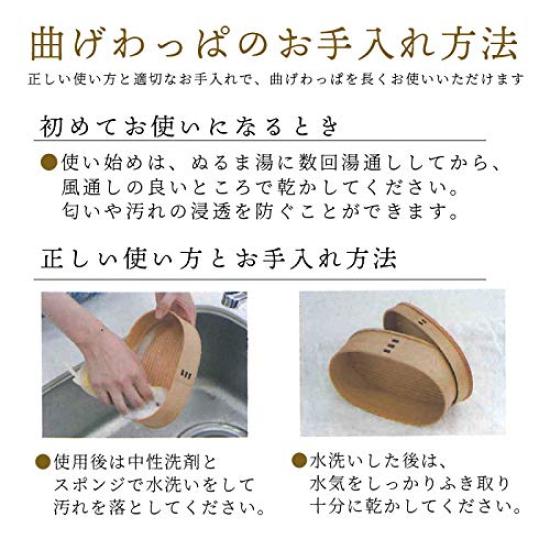 曲げわっぱのお手入れ方法

正しい使い方と適切なお手入れで、曲げわっぱを長くお使いいただけます

初めてお使いになるとき

●使い始めは、ぬるま湯に数回湯通ししてから、風通しの良いところで乾かしてください。匂いや汚れの浸透を防ぐことができます。

正しい使い方とお手入れ方法

●使用後は中性洗剤とスポンジで水洗いをして汚れを落としてください。

●水洗いした後は、水気をしっかりふき取り十分に乾かしてください。