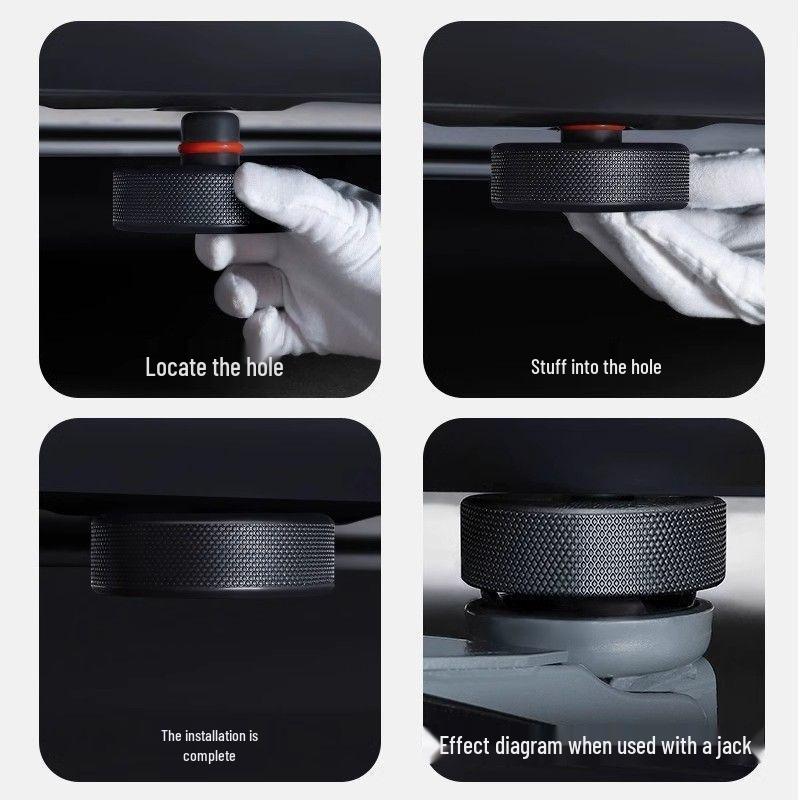 Locate the hole

Stuff into the hole

The installation is complete

Effect diagram when used with a jack