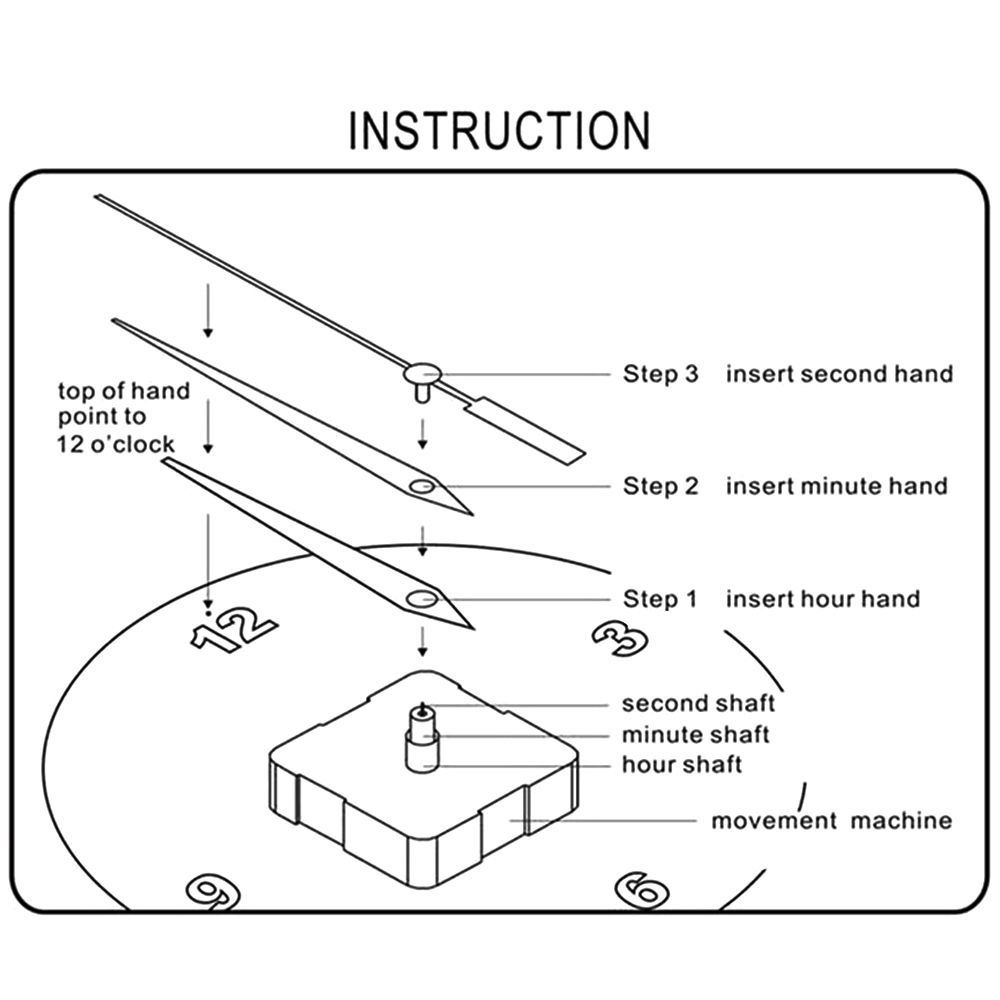 INSTRUCTION

top of hand point to 12 o'clock

Step 3 insert second hand

Step 2 insert minute hand

Step 1 insert hour hand

12

3

second shaft

minute shaft

hour shaft

movement machine

9

6