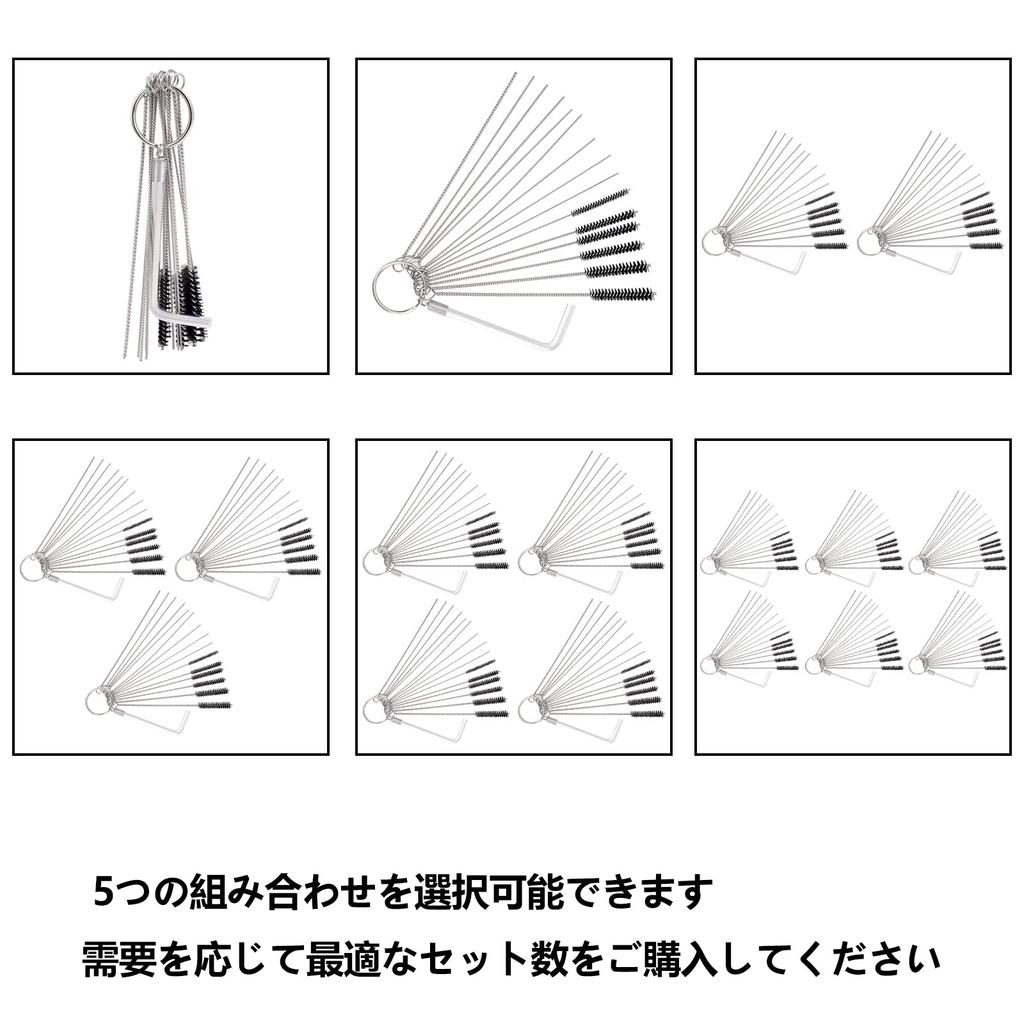 5つの組み合わせを選択可能できます

需要を応じて最適なセット数をご購入してください