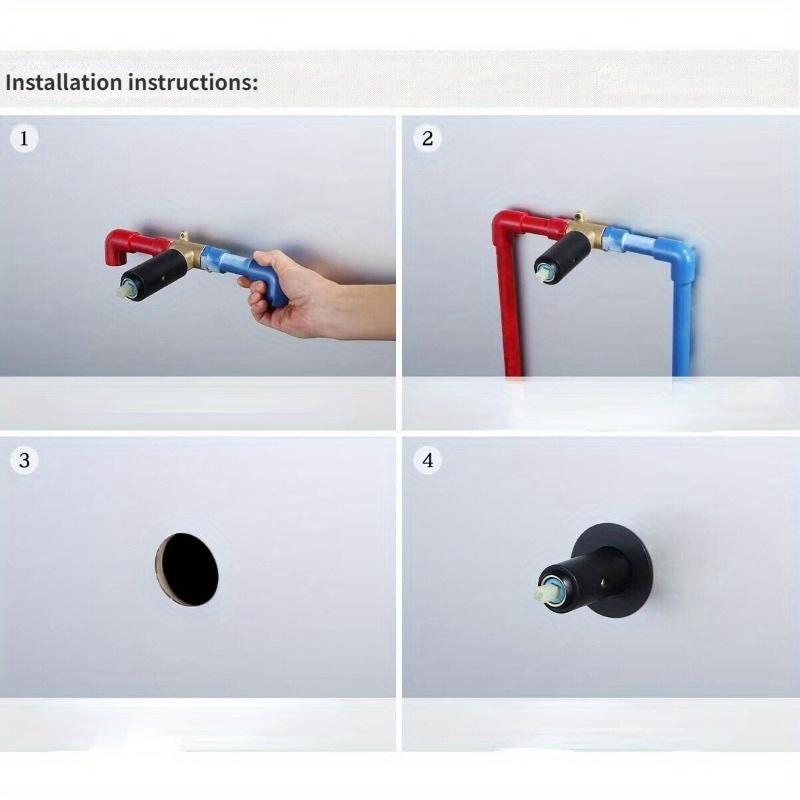 Installation instructions:

1

2

3

4