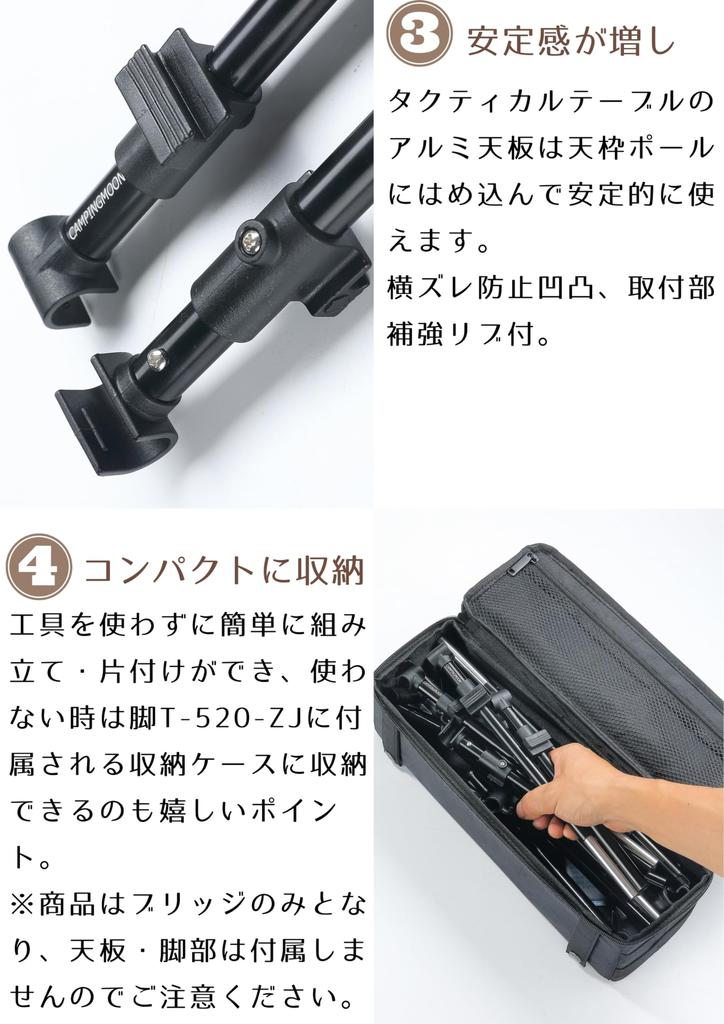 CAMPINGMOON

3 安定感が増し

タクティカルテーブルのアルミ天板は天枠ポールにはめ込んで安定的に使えます。
横ズレ防止凹凸、取付部補強リブ付。

4 コンパクトに収納

工具を使わずに簡単に組み立て・片付けができ、使わない時は脚T-520-ZJに付属される収納ケースに収納できるのも嬉しいポイント。
※商品はブリッジのみとなり、天板・脚部は付属しませんのでご注意ください。