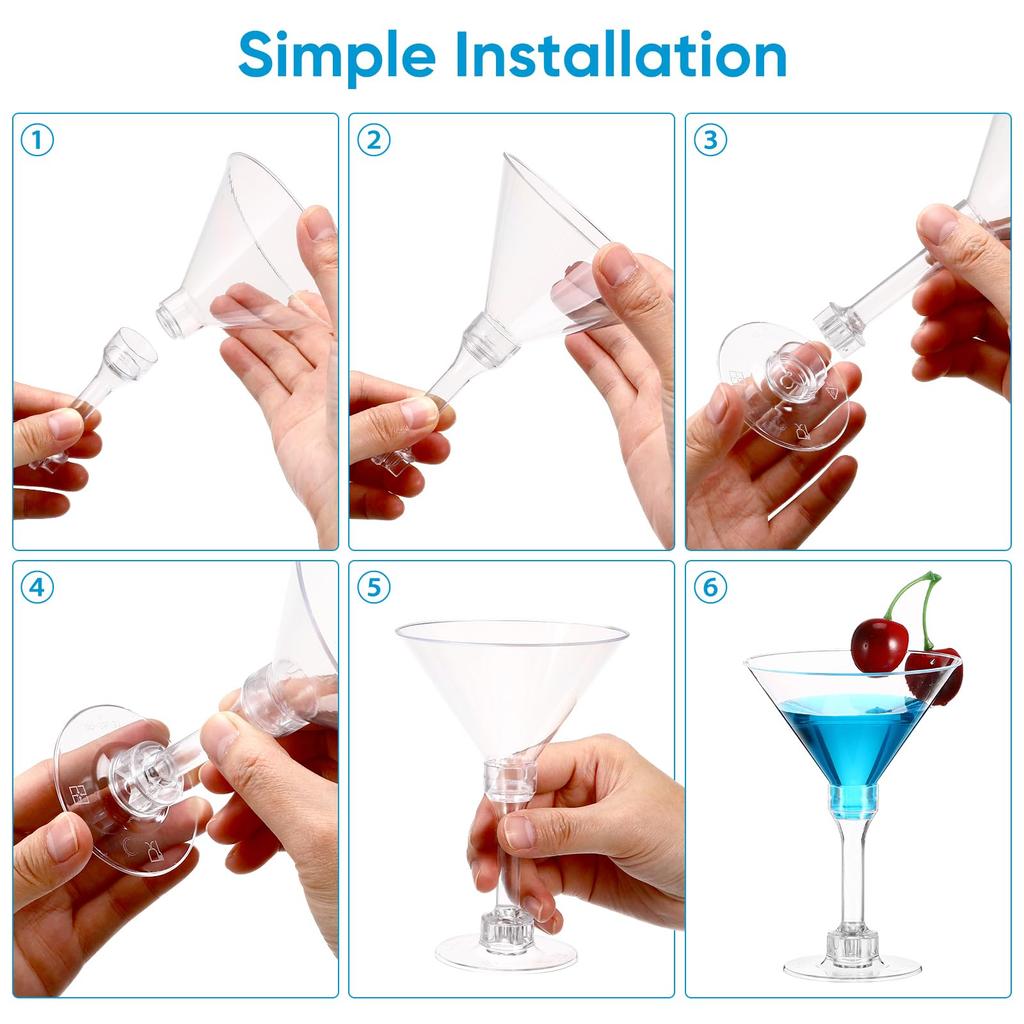 Simple Installation

1

2

3

4

5

6