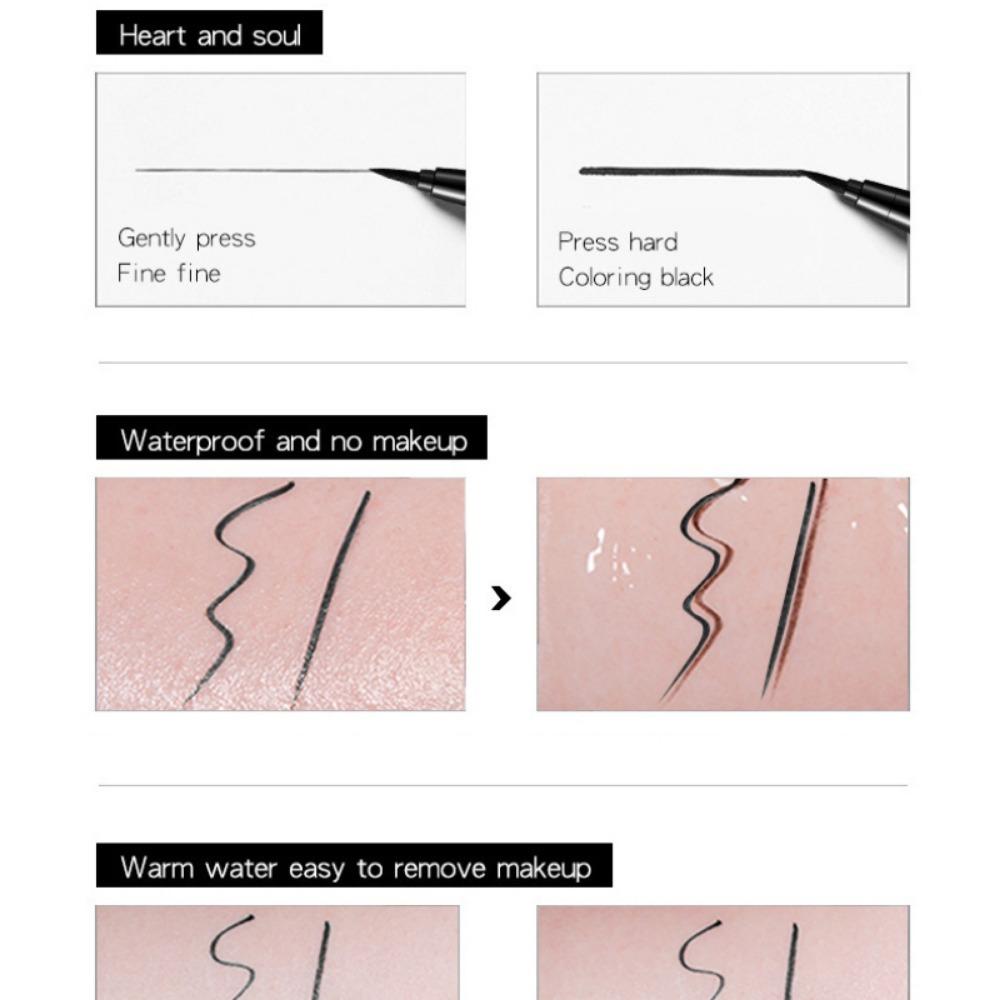 Heart and soul

Gently press
Fine fine

Press hard
Coloring black

Waterproof and no makeup

Warm water easy to remove makeup