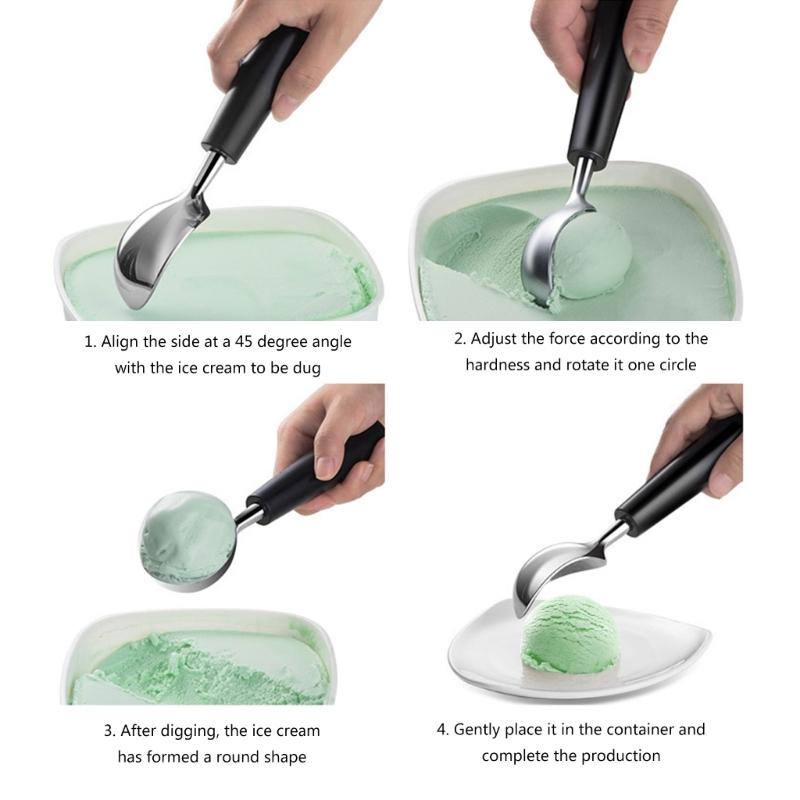 1. Align the side at a 45 degree angle with the ice cream to be dug

2. Adjust the force according to the hardness and rotate it one circle

3. After digging, the ice cream has formed a round shape

4. Gently place it in the container and complete the production