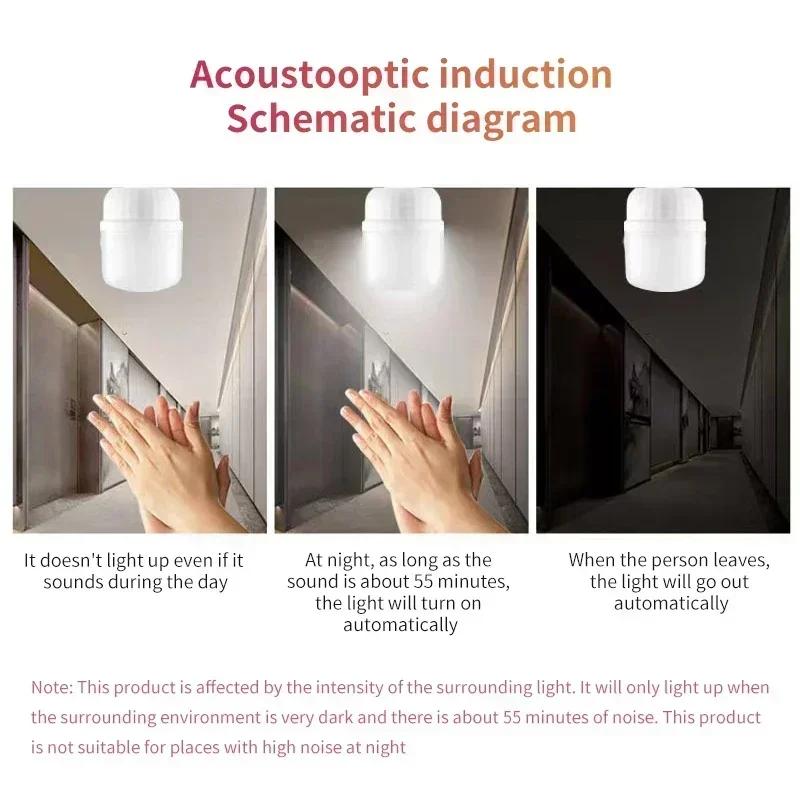 Acoustooptic induction
Schematic diagram

It doesn't light up even if it sounds during the day

At night, as long as the sound is about 55 minutes, the light will turn on automatically

When the person leaves, the light will go out automatically

Note: This product is affected by the intensity of the surrounding light. It will only light up when the surrounding environment is very dark and there is about 55 minutes of noise. This product is not suitable for places with high noise at night