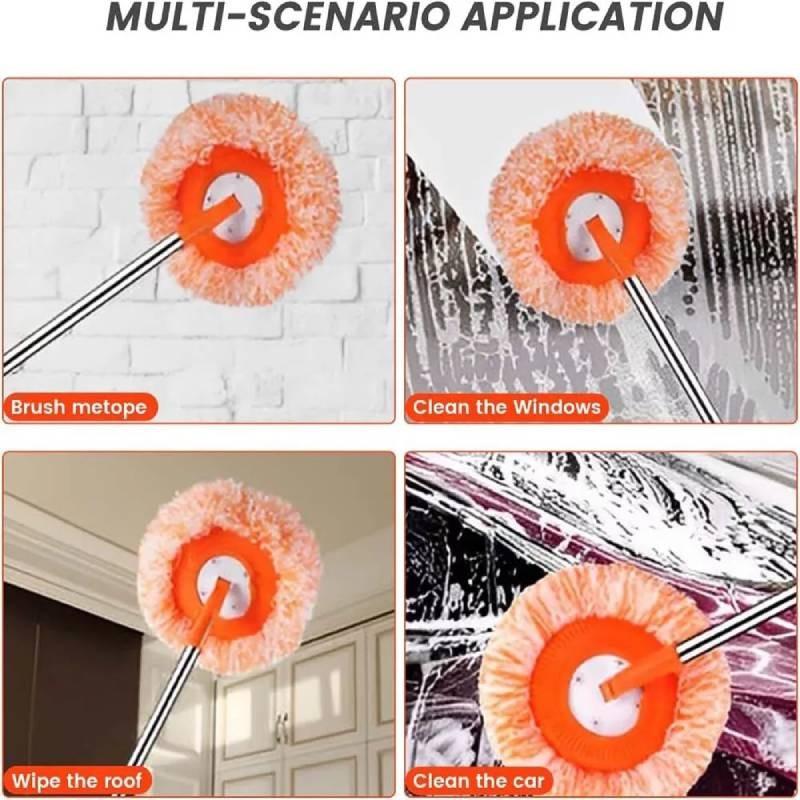 MULTI-SCENARIO APPLICATION

Brush metope

Clean the Windows

Wipe the roof

Clean the car