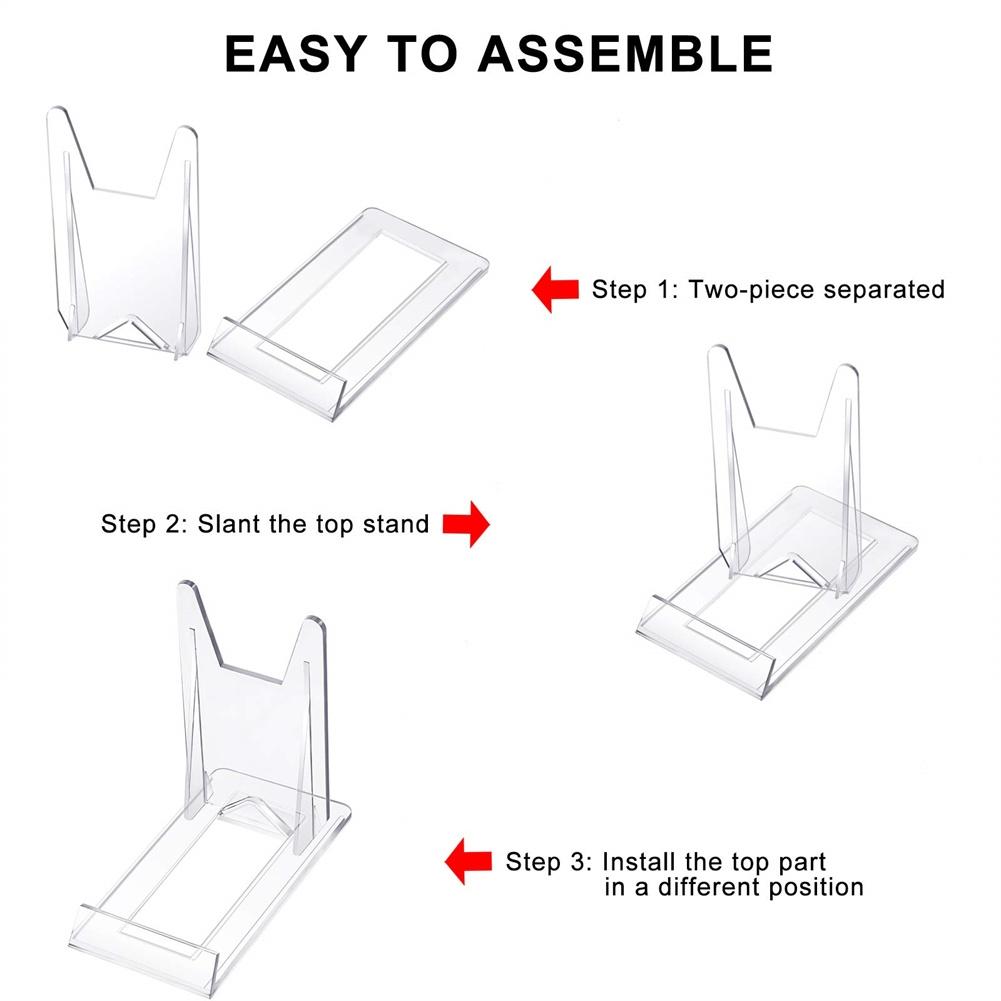 EASY TO ASSEMBLE

Step 1: Two-piece separated

Step 2: Slant the top stand

Step 3: Install the top part in a different position