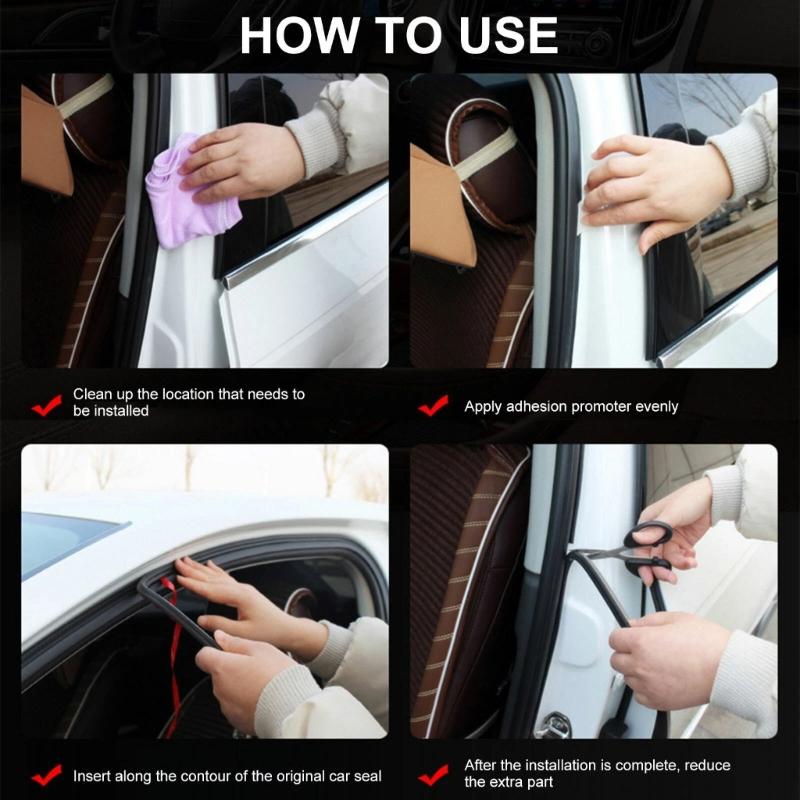 HOW TO USE

Clean up the location that needs to be installed

Apply adhesion promoter evenly

Insert along the contour of the original car seal

After the installation is complete, reduce the extra part