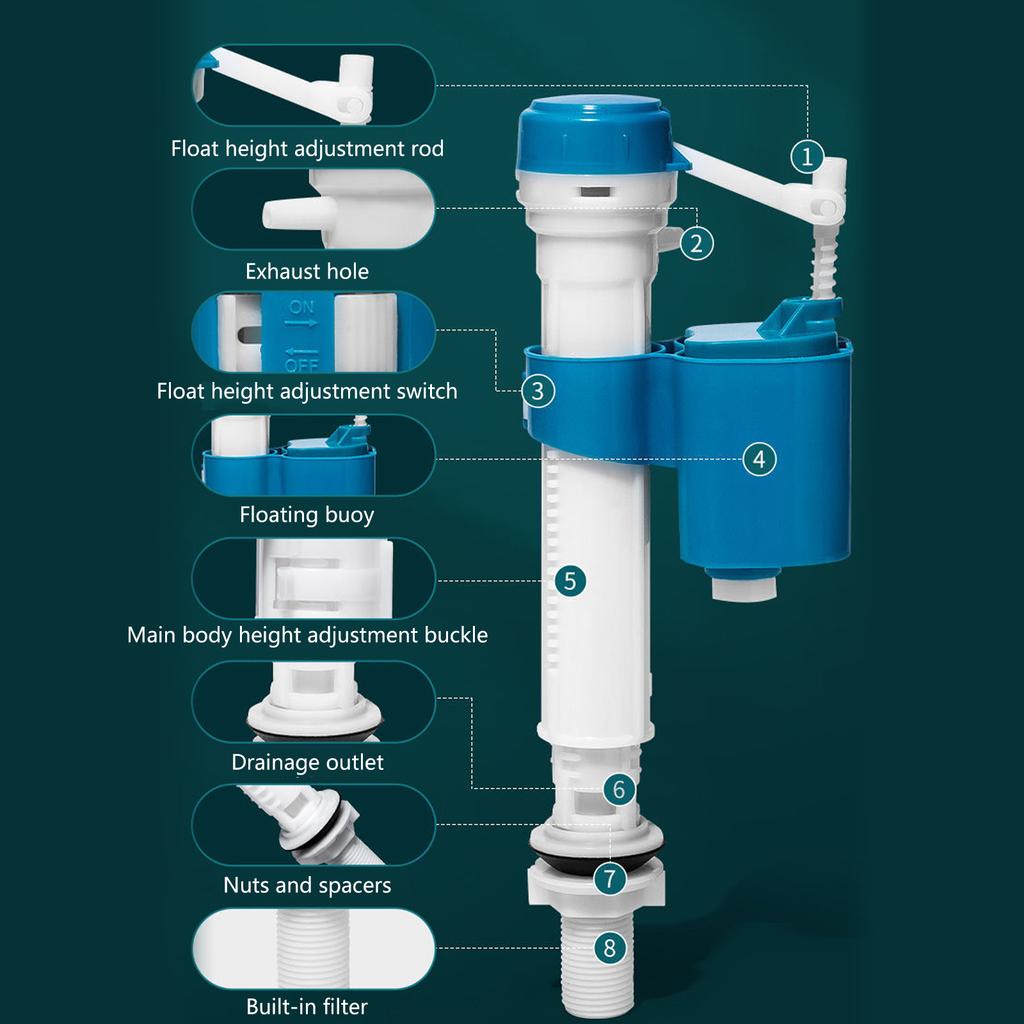 Float height adjustment rod

Exhaust hole

ON

OFF

Float height adjustment switch

Floating buoy

Main body height adjustment buckle

Drainage outlet

Nuts and spacers

Built-in filter

1

2

3

4

5

6

7

8