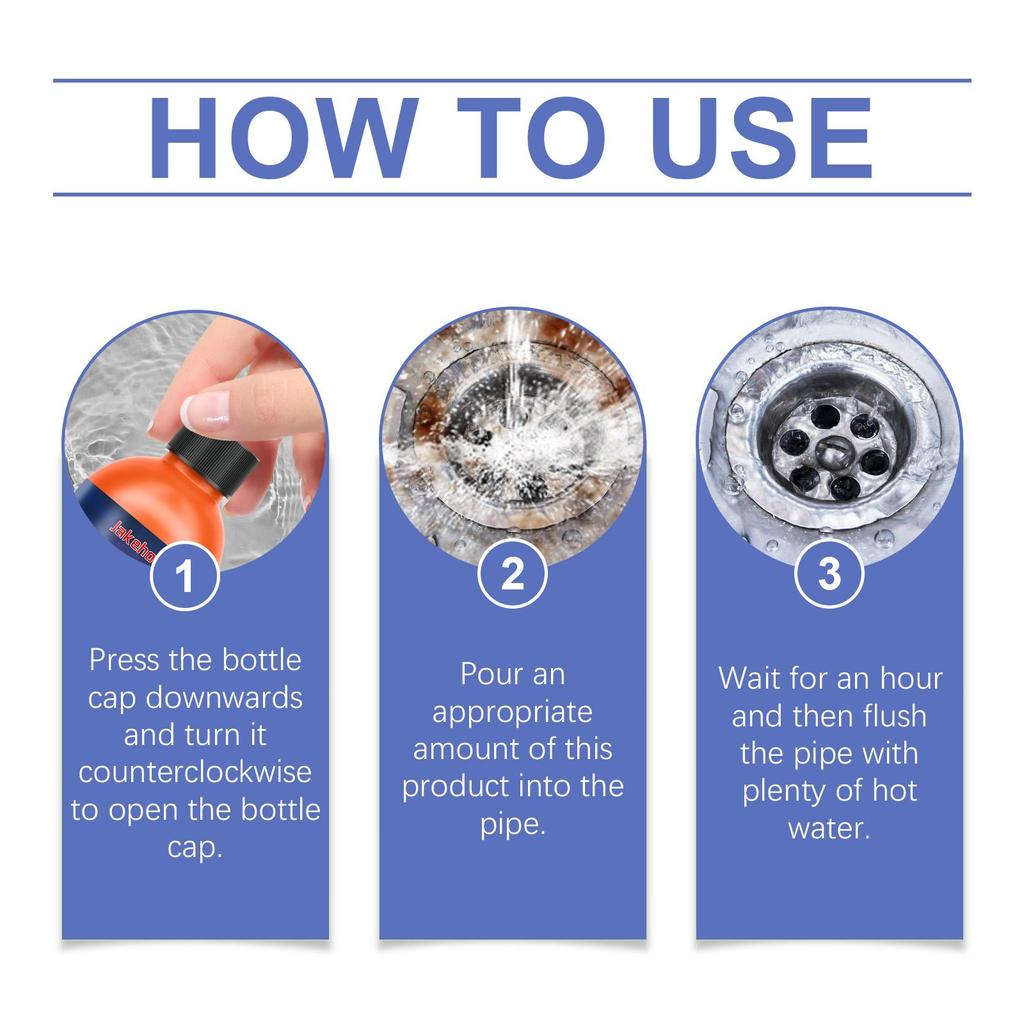 HOW TO USE

Jakeho

1

Press the bottle cap downwards and turn it counterclockwise to open the bottle cap.

2

Pour an appropriate amount of this product into the pipe.

3

Wait for an hour and then flush the pipe with plenty of hot water.