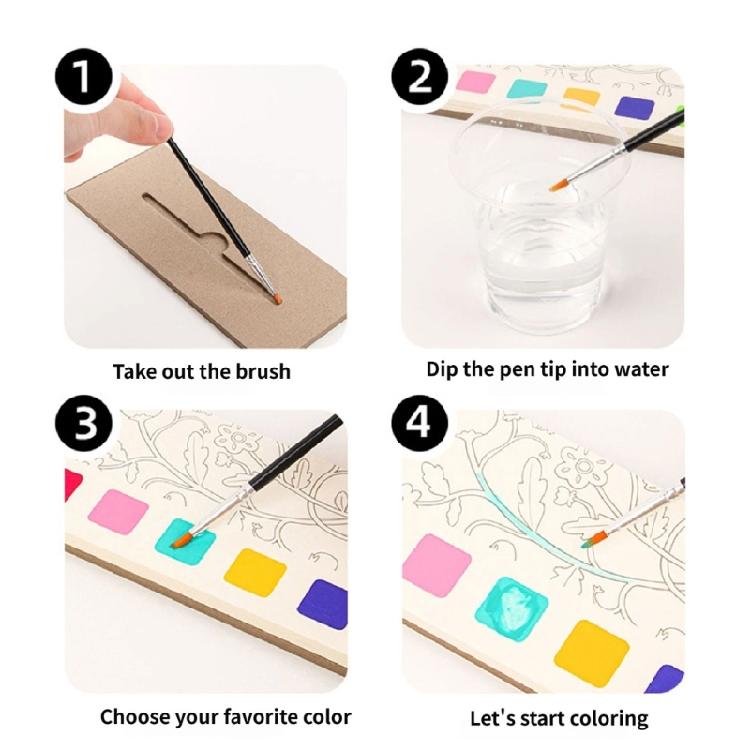 1

Take out the brush

2

Dip the pen tip into water

3

Choose your favorite color

4

Let's start coloring