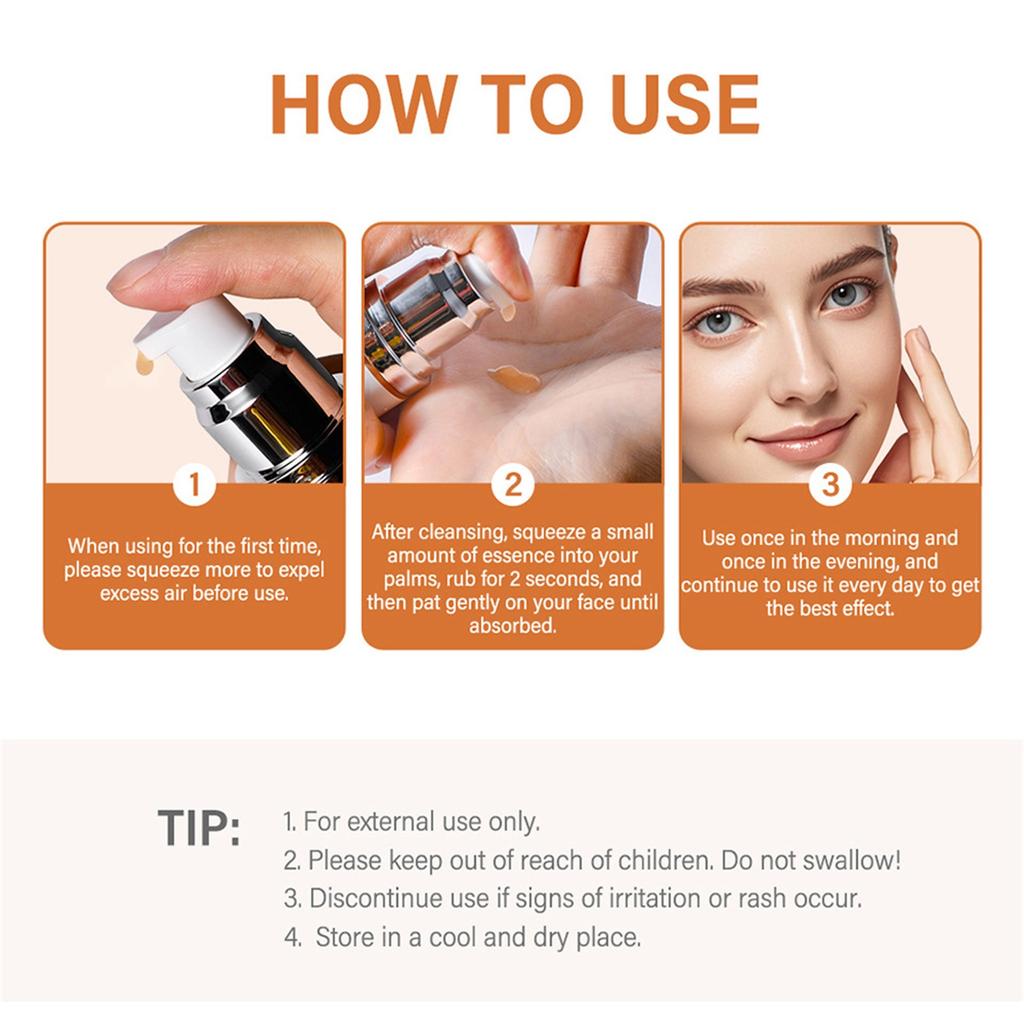 HOW TO USE

1

When using for the first time, please squeeze more to expel excess air before use.

2

After cleansing, squeeze a small amount of essence into your palms, rub for 2 seconds, and then pat gently on your face until absorbed.

3

Use once in the morning and once in the evening, and continue to use it every day to get the best effect.

TIP:
1. For external use only.
2. Please keep out of reach of children. Do not swallow!
3. Discontinue use if signs of irritation or rash occur.
4. Store in a cool and dry place.