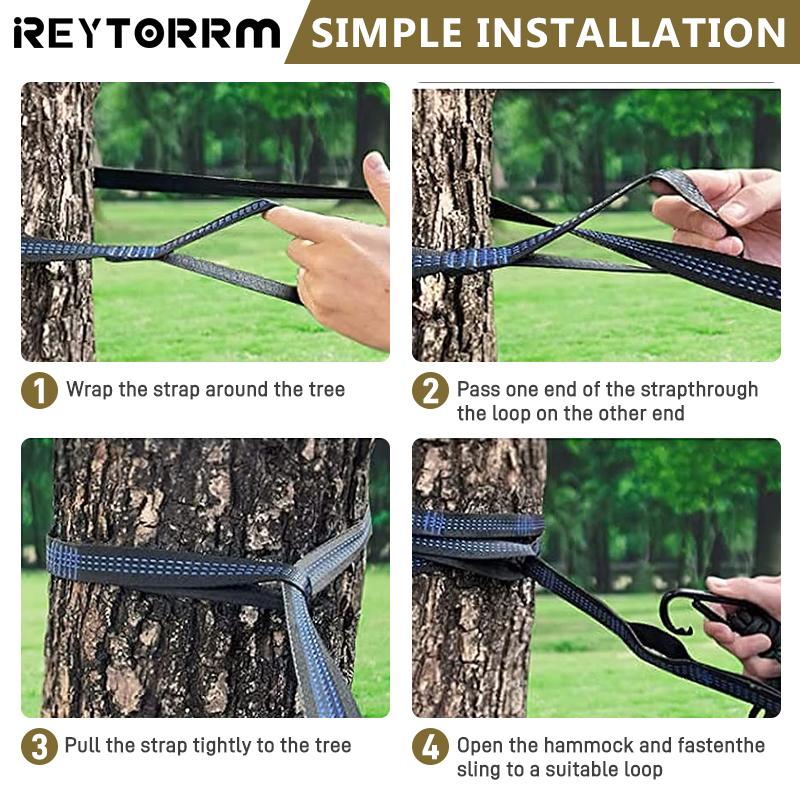 iREYTORRM SIMPLE INSTALLATION

1 Wrap the strap around the tree

2 Pass one end of the strapthrough the loop on the other end

3 Pull the strap tightly to the tree

4 Open the hammock and fastenthe sling to a suitable loop