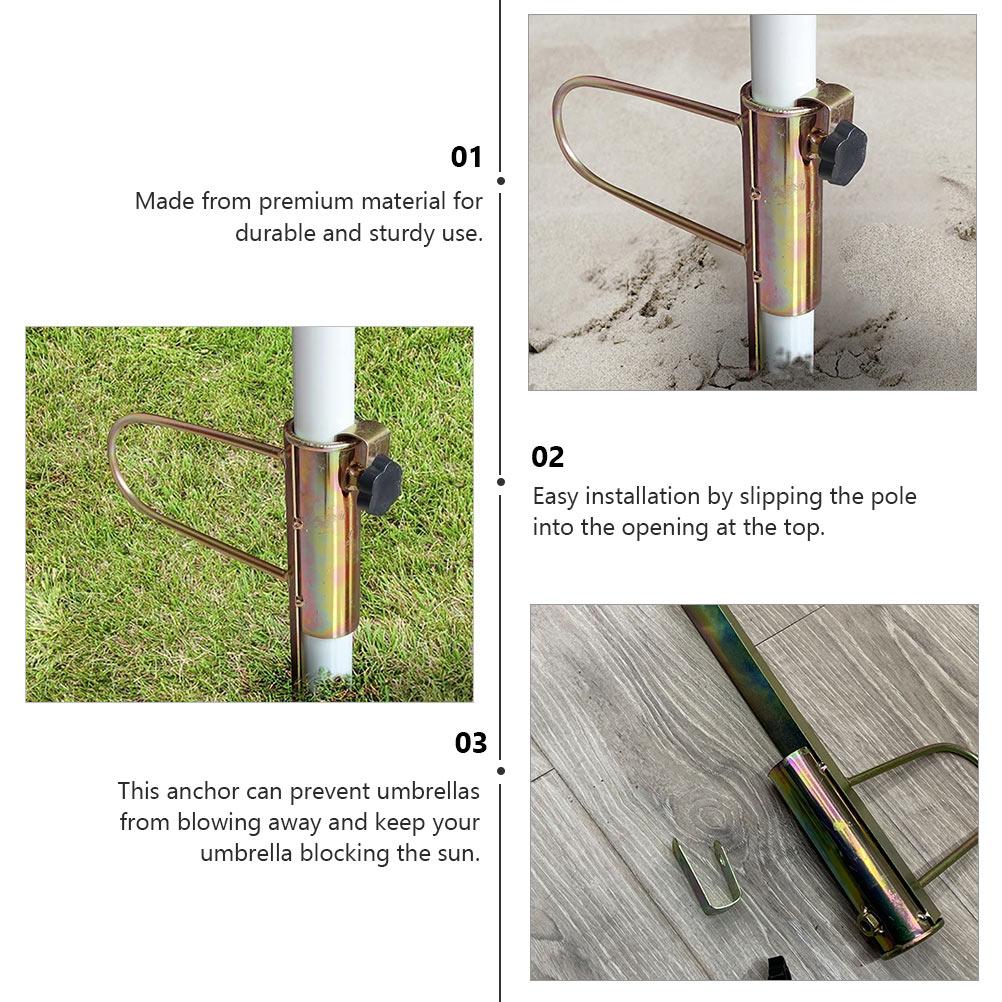 01
Made from premium material for durable and sturdy use.

02
Easy installation by slipping the pole into the opening at the top.

03
This anchor can prevent umbrellas from blowing away and keep your umbrella blocking the sun.