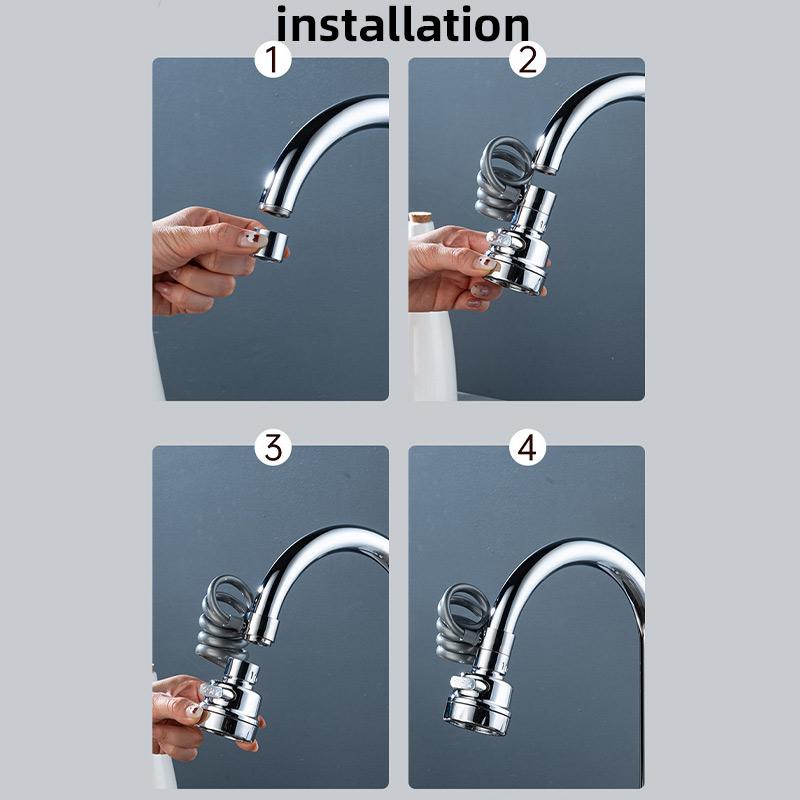 installation

1

2

3

4