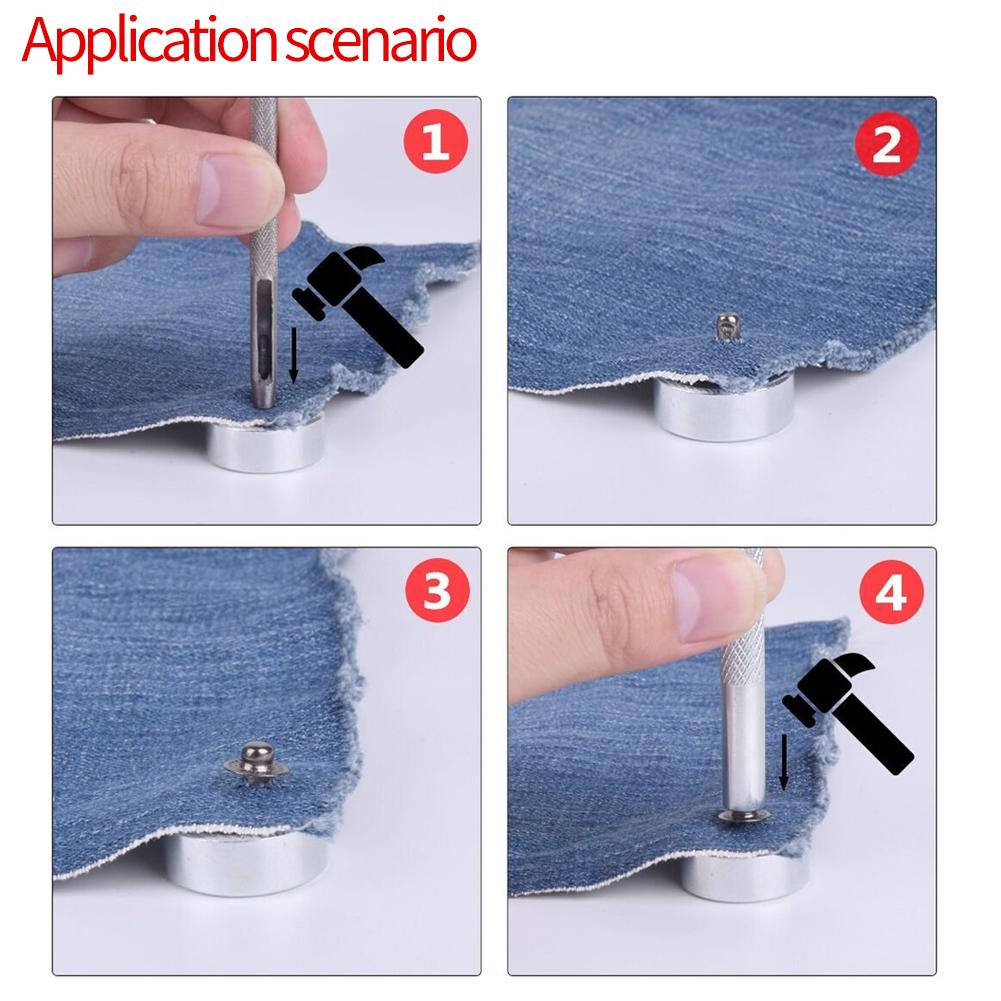 Application scenario

1

2

3

4