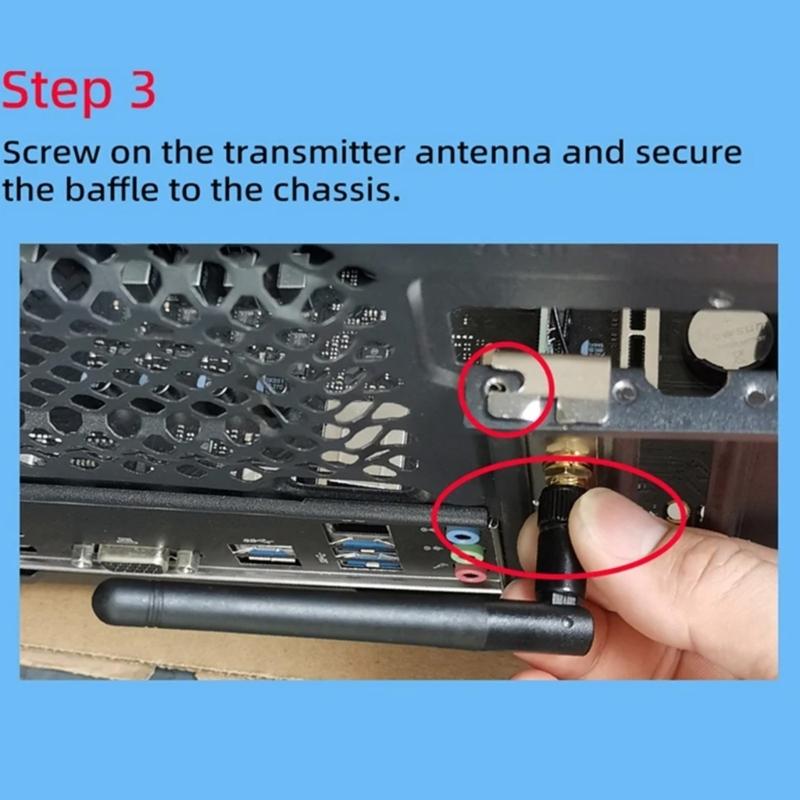 Step 3

Screw on the transmitter antenna and secure the baffle to the chassis.