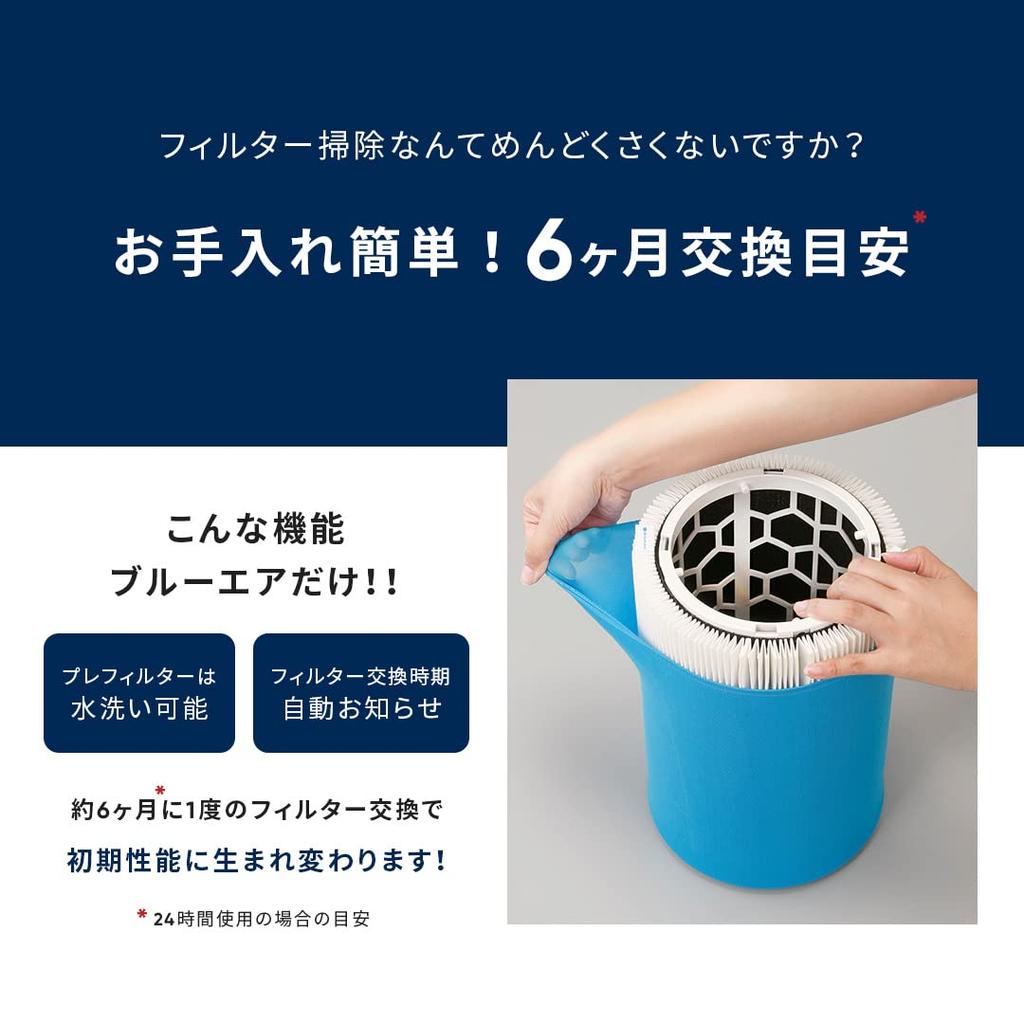 フィルター掃除なんてめんどくさくないですか？

お手入れ簡単！6ヶ月交換目安*

こんな機能
ブルーエアだけ！！

プレフィルターは
水洗い可能

フィルター交換時期
自動お知らせ

約6ヶ月*に1度のフィルター交換で
初期性能に生まれ変わります！

* 24時間使用の場合の目安