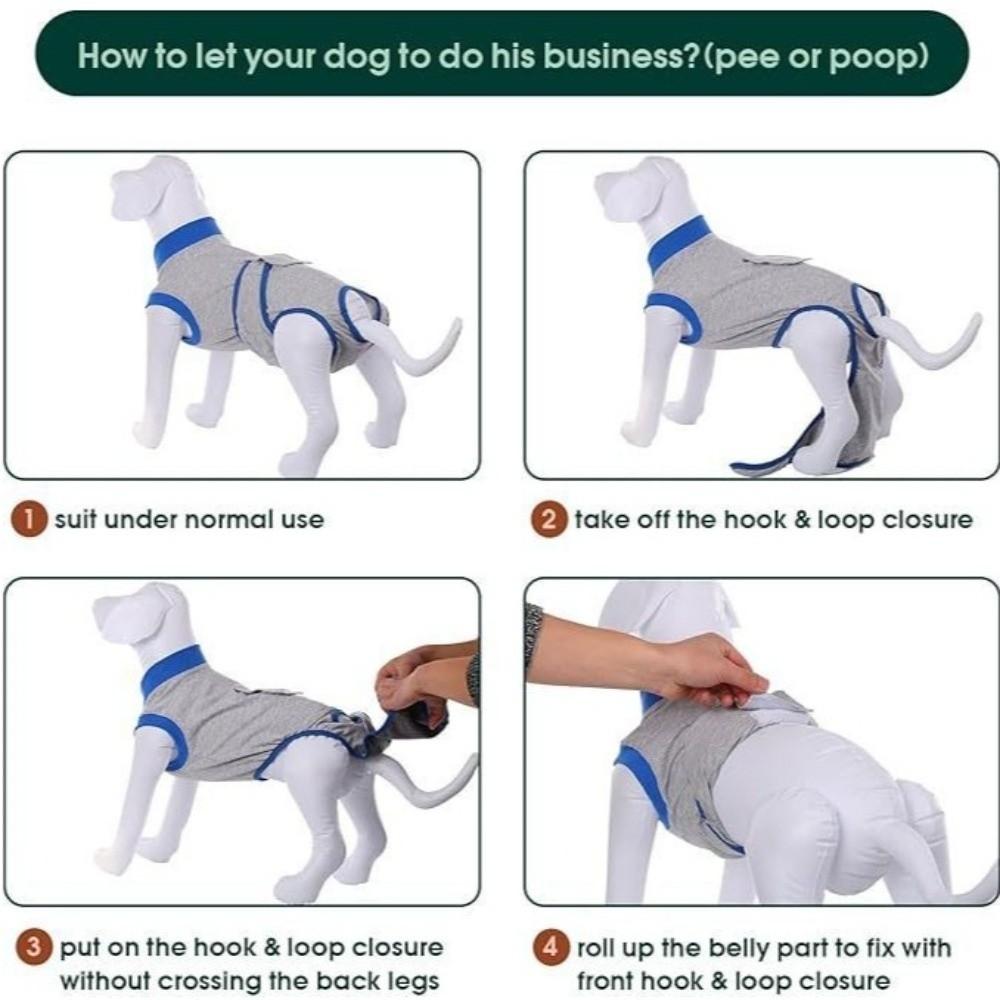 How to let your dog to do his business?(pee or poop)

1 suit under normal use

2 take off the hook & loop closure

3 put on the hook & loop closure without crossing the back legs

4 roll up the belly part to fix with front hook & loop closure